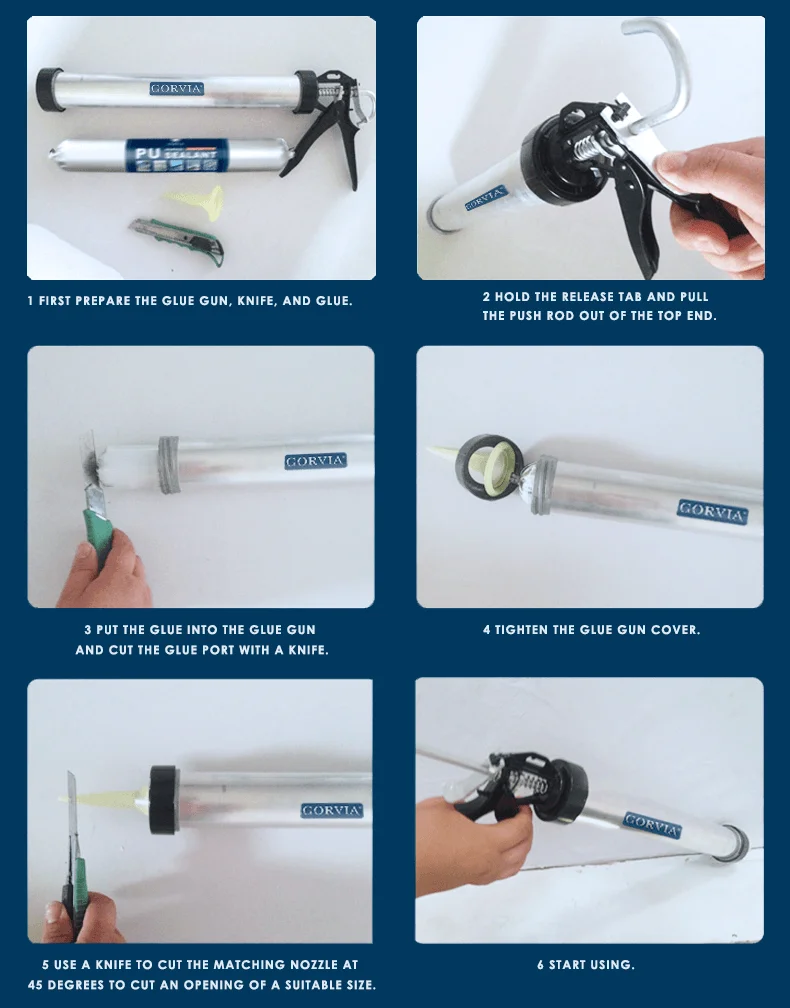 GORVIA

PU SEALANT

1 FIRST PREPARE THE GLUE GUN, KNIFE, AND GLUE.

GORVIA

2 HOLD THE RELEASE TAB AND PULL THE PUSH ROD OUT OF THE TOP END.

GORVIA

3 PUT THE GLUE INTO THE GLUE GUN AND CUT THE GLUE PORT WITH A KNIFE.

GORVIA

4 TIGHTEN THE GLUE GUN COVER.

GORVIA

5 USE A KNIFE TO CUT THE MATCHING NOZZLE AT 45 DEGREES TO CUT AN OPENING OF A SUITABLE SIZE.

GORVIA

6 START USING.