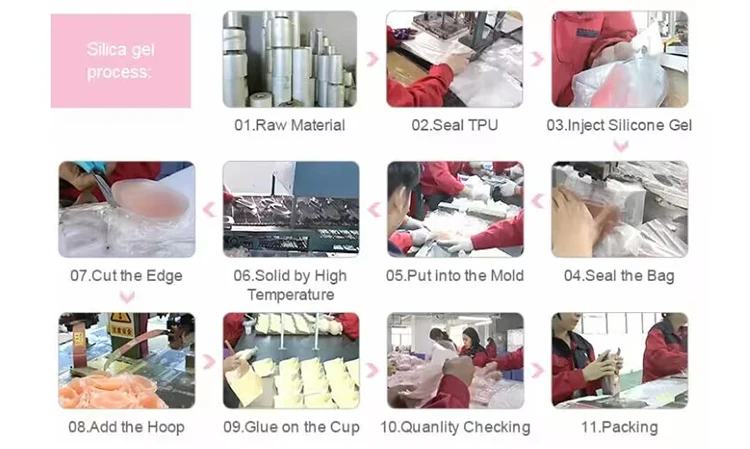 Silica gel process:

01.Raw Material

02.Seal TPU

03.Inject Silicone Gel

04.Seal the Bag

05.Put into the Mold

06.Solid by High Temperature

07.Cut the Edge

08.Add the Hoop

09.Glue on the Cup

10.Quanlity Checking

11.Packing