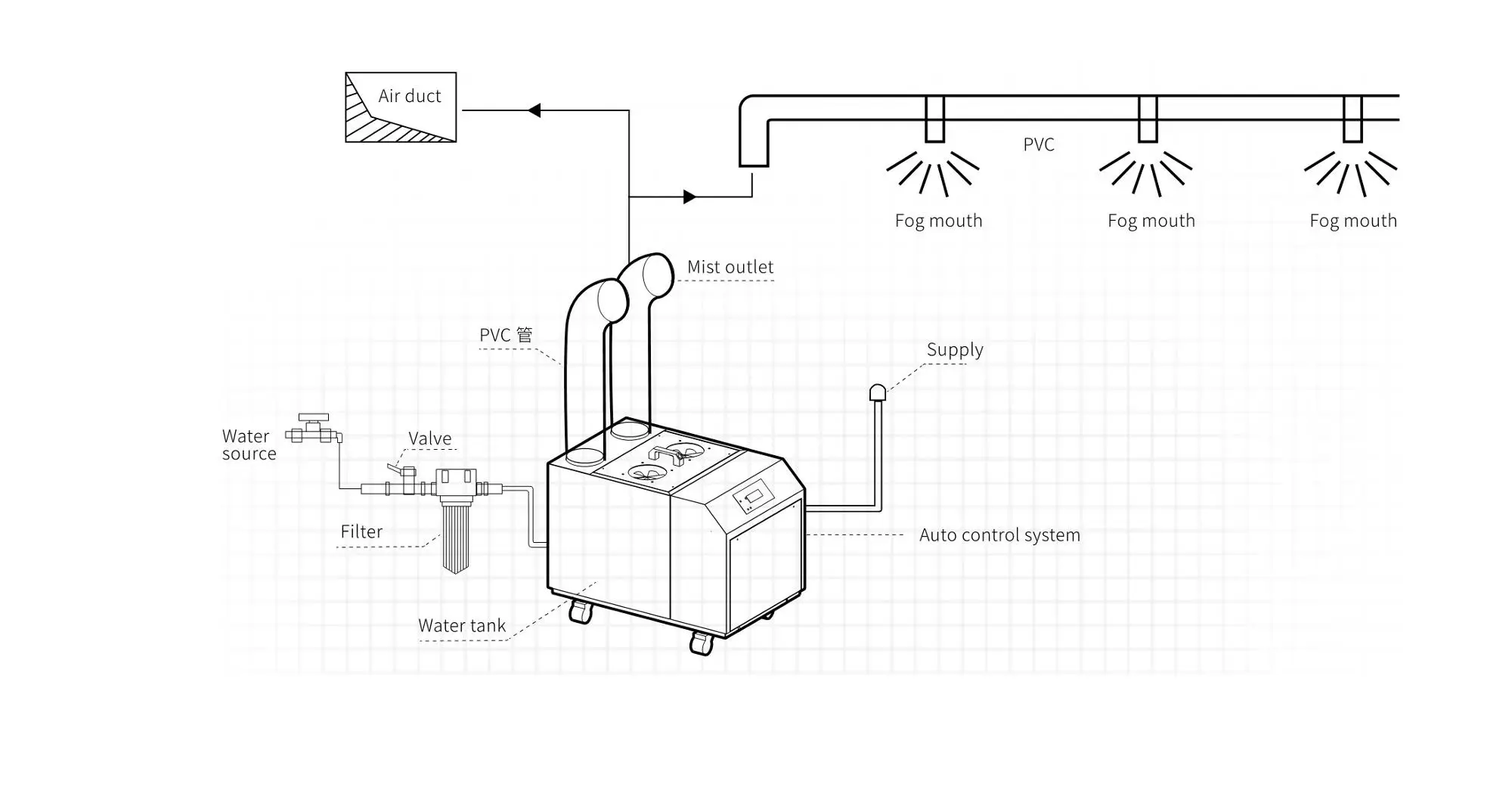 Air duct

PVC

Fog mouth

Fog mouth

Fog mouth

Mist outlet

PVC 管

Supply

Water source

Valve

Filter

Auto control system

Water tank