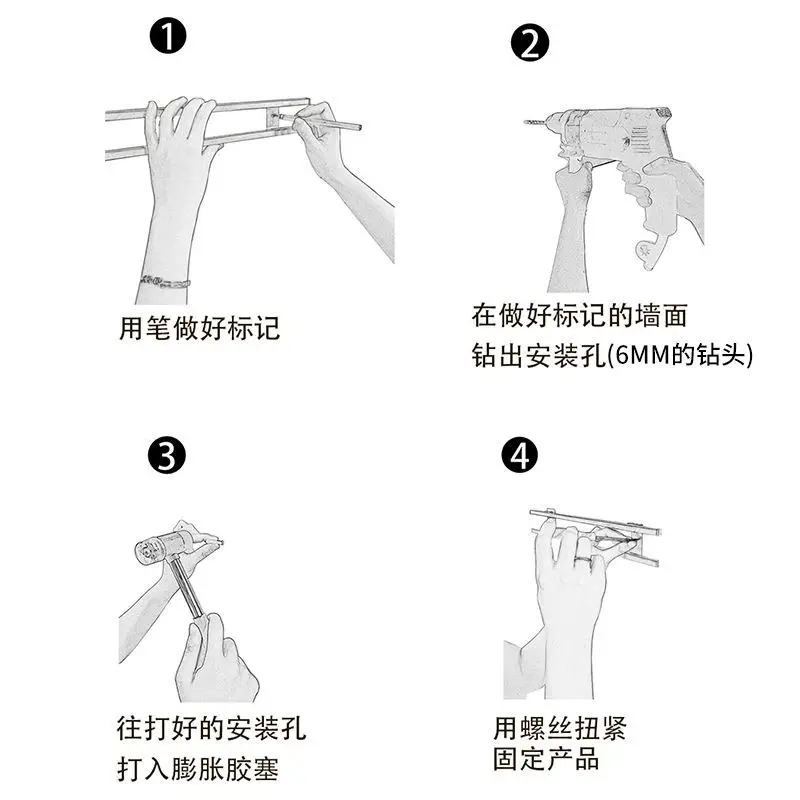 ❶

用笔做好标记

❷

在做好标记的墙面
钻出安装孔(6MM的钻头)

❸

往打好的安装孔
打入膨胀胶塞

❹

用螺丝扭紧
固定产品