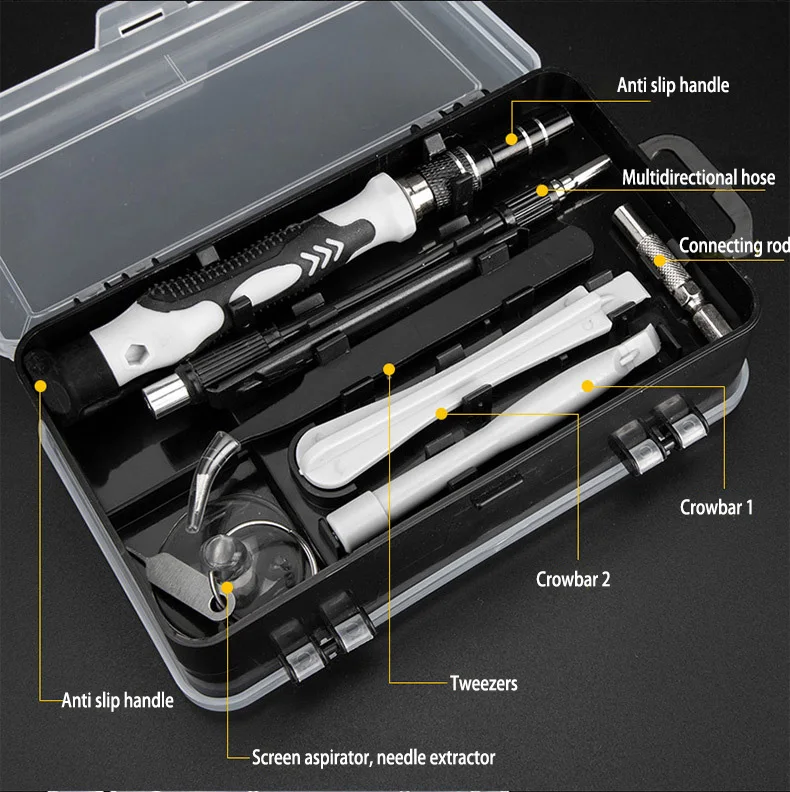 Anti slip handle

Multidirectional hose

Connecting rod

Crowbar 1

Crowbar 2

Tweezers

Anti slip handle

Screen aspirator, needle extractor