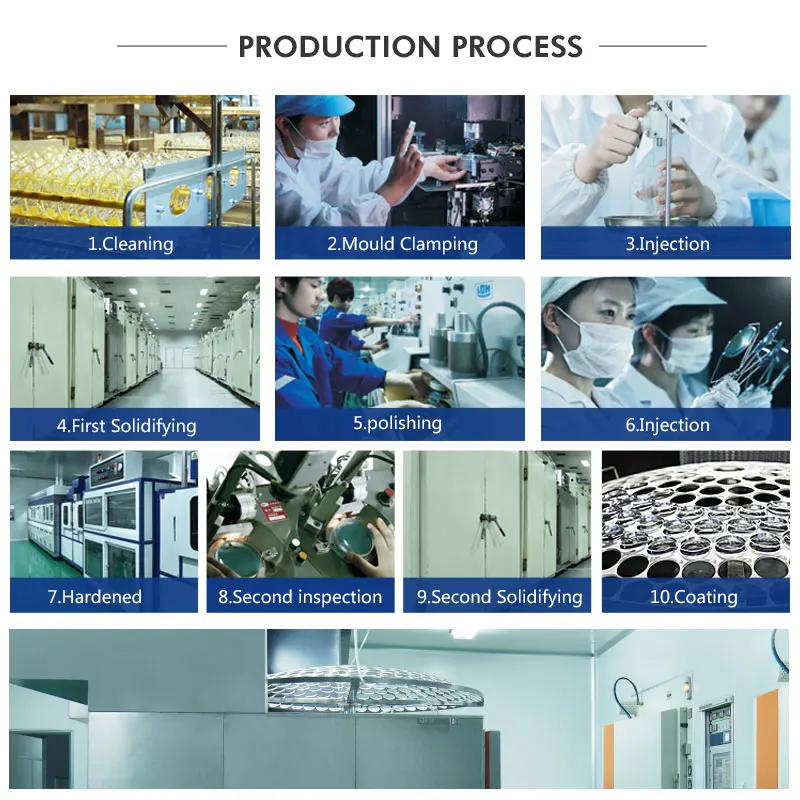 PRODUCTION PROCESS

1.Cleaning

2.Mould Clamping

3.Injection

4.First Solidifying

5.polishing

6.Injection

7.Hardened

8.Second inspection

9.Second Solidifying

10.Coating