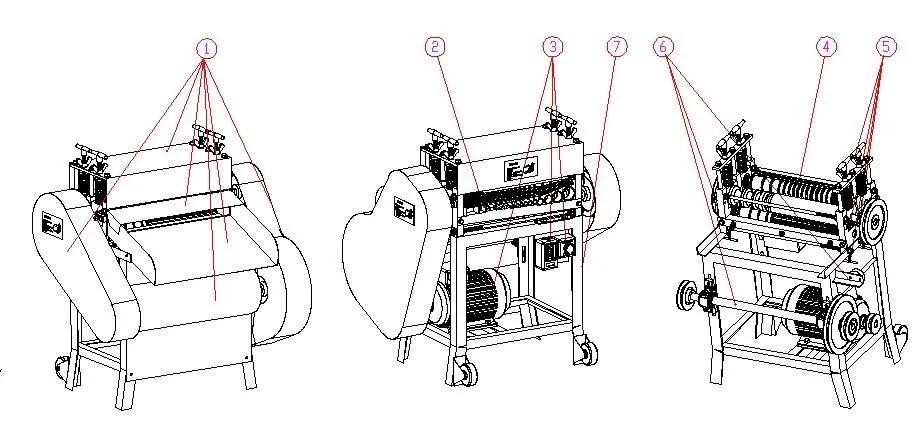 1 2 3 7 6 4 5