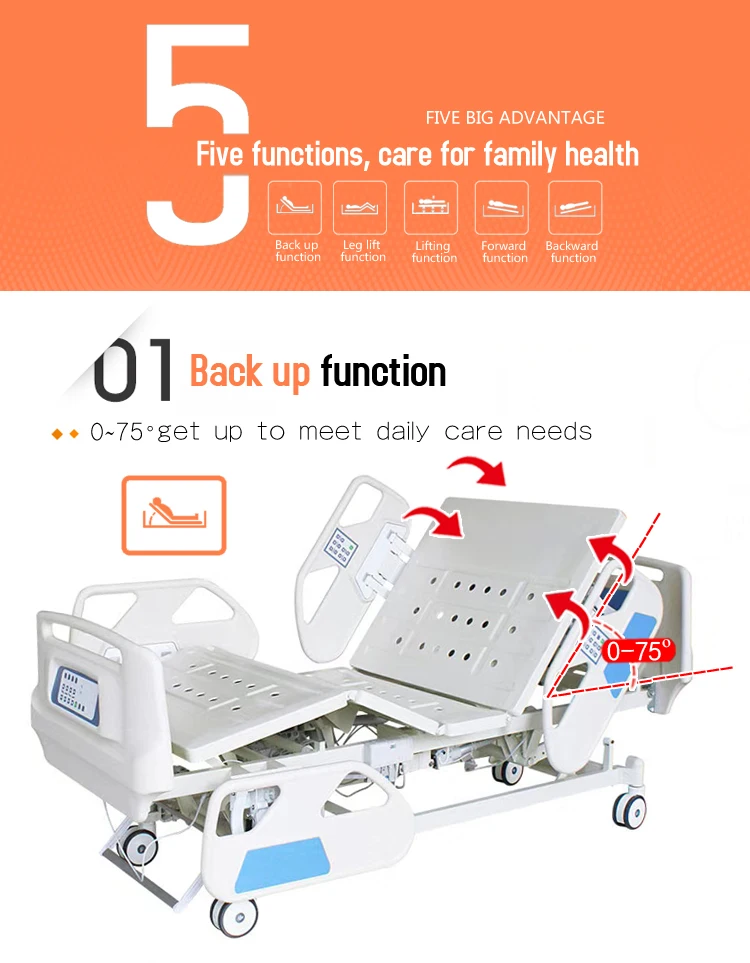 5

FIVE BIG ADVANTAGE

Five functions, care for family health

Back up function

Leg lift function

Lifting function

Forward function

Backward function

01 Back up function

0~75°get up to meet daily care needs

0~75°