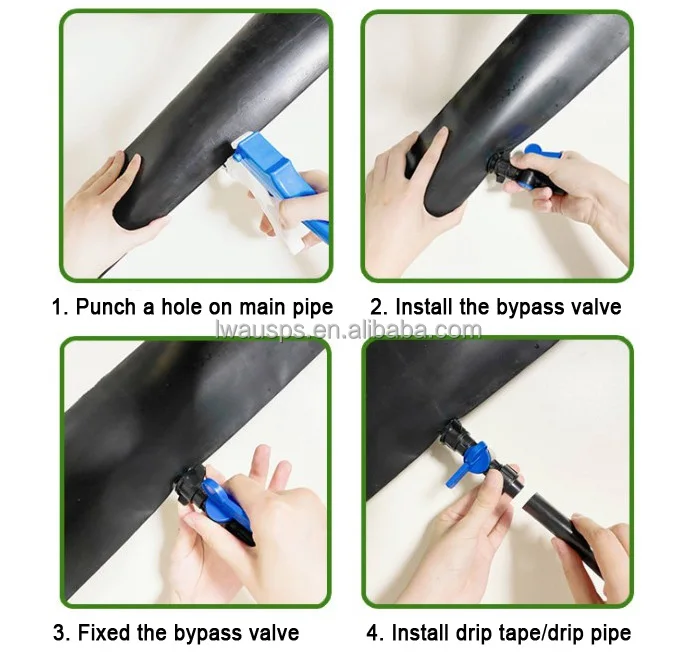 1. Punch a hole on main pipe

2. Install the bypass valve

lwausps.en.alibaba.com

3. Fixed the bypass valve

4. Install drip tape/drip pipe