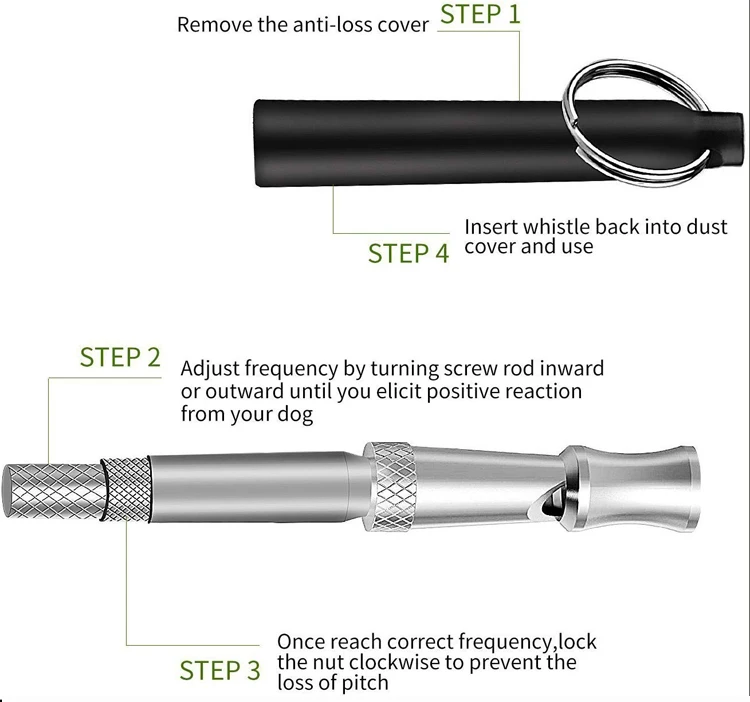 Remove the anti-loss cover STEP 1

STEP 4 Insert whistle back into dust cover and use

STEP 2 Adjust frequency by turning screw rod inward or outward until you elicit positive reaction from your dog

STEP 3 Once reach correct frequency,lock the nut clockwise to prevent the loss of pitch