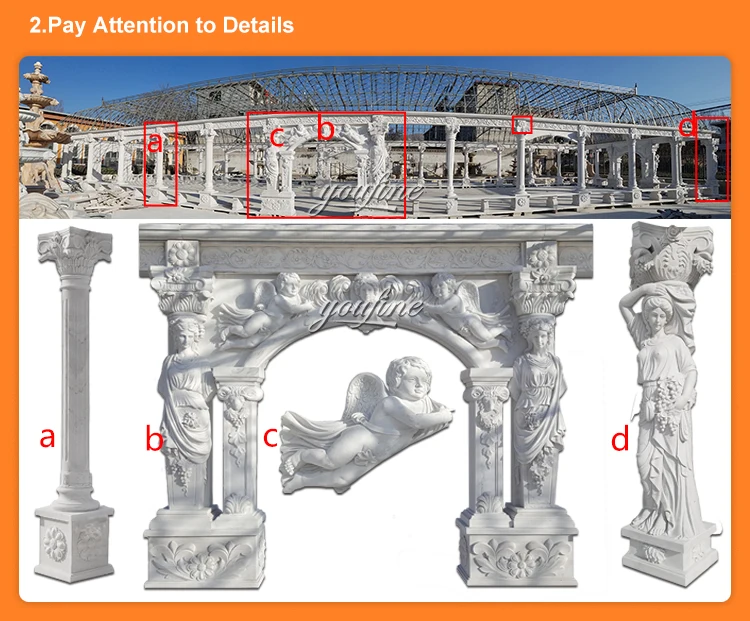 2.Pay Attention to Details

a c b d

youfine

youfine

a b c d