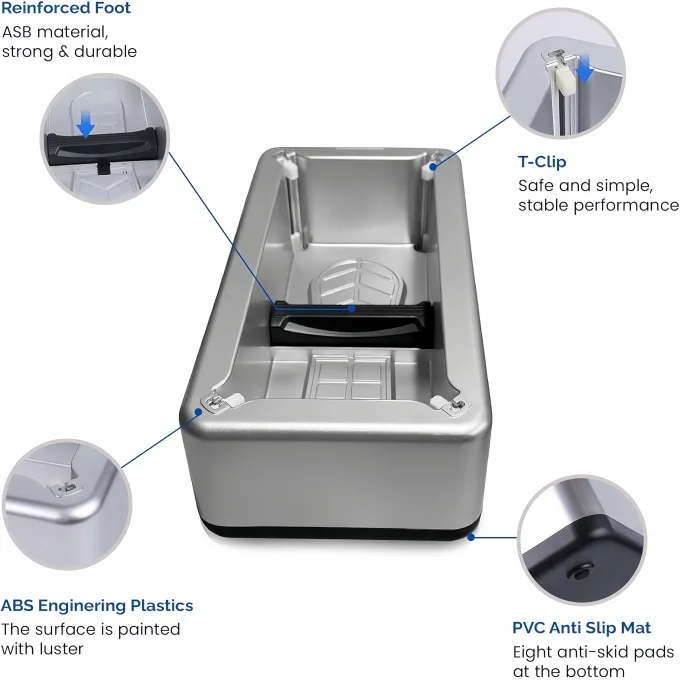 Reinforced Foot
ASB material, strong & durable

T-Clip
Safe and simple, stable performance

ABS Enginering Plastics
The surface is painted with luster

PVC Anti Slip Mat
Eight anti-skid pads at the bottom