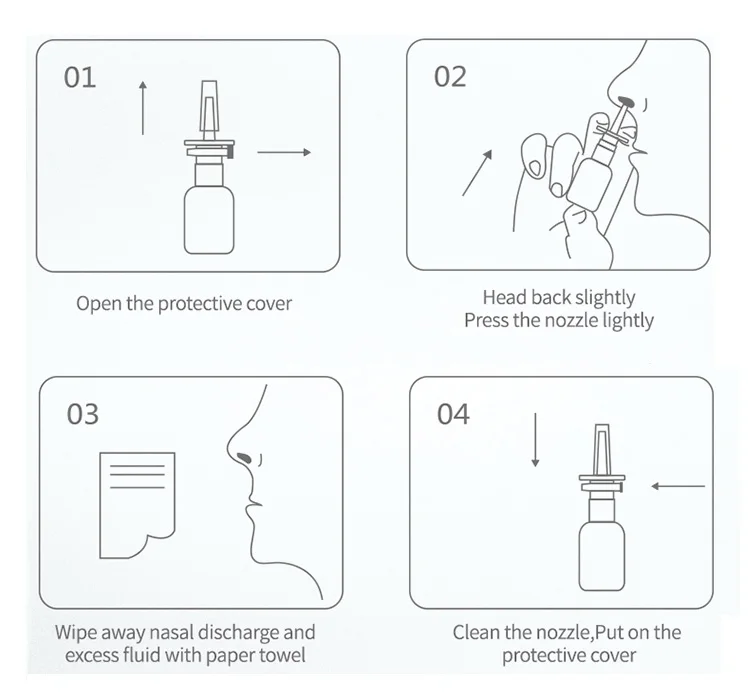 01

Open the protective cover

02

Head back slightly
Press the nozzle lightly

03

Wipe away nasal discharge and excess fluid with paper towel

04

Clean the nozzle,Put on the protective cover