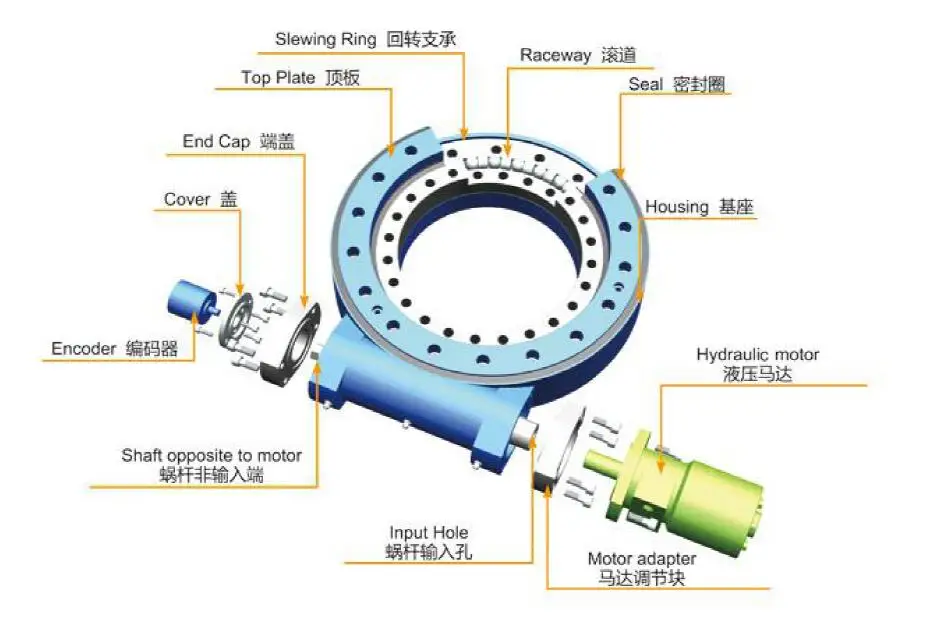 Slewing Ring 回转支承

Raceway 滚道

Top Plate 顶板

Seal 密封圈

End Cap 端盖

Cover 盖

Housing 基座

Encoder 编码器

Hydraulic motor
液压马达

Shaft opposite to motor
蜗杆非输入端

Input Hole
蜗杆输入孔

Motor adapter
马达调节块