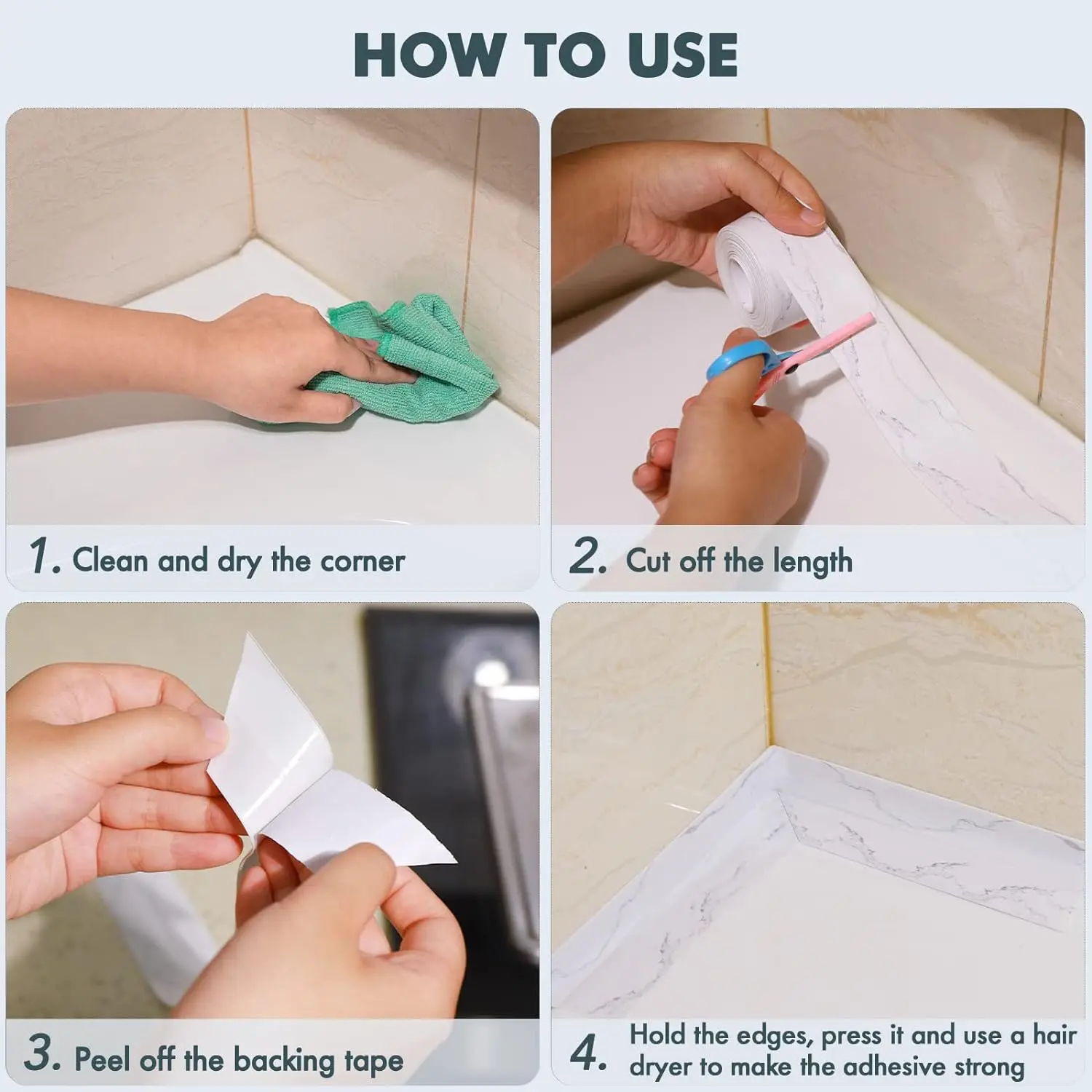 HOW TO USE

1. Clean and dry the corner

2. Cut off the length

3. Peel off the backing tape

4. Hold the edges, press it and use a hair dryer to make the adhesive strong