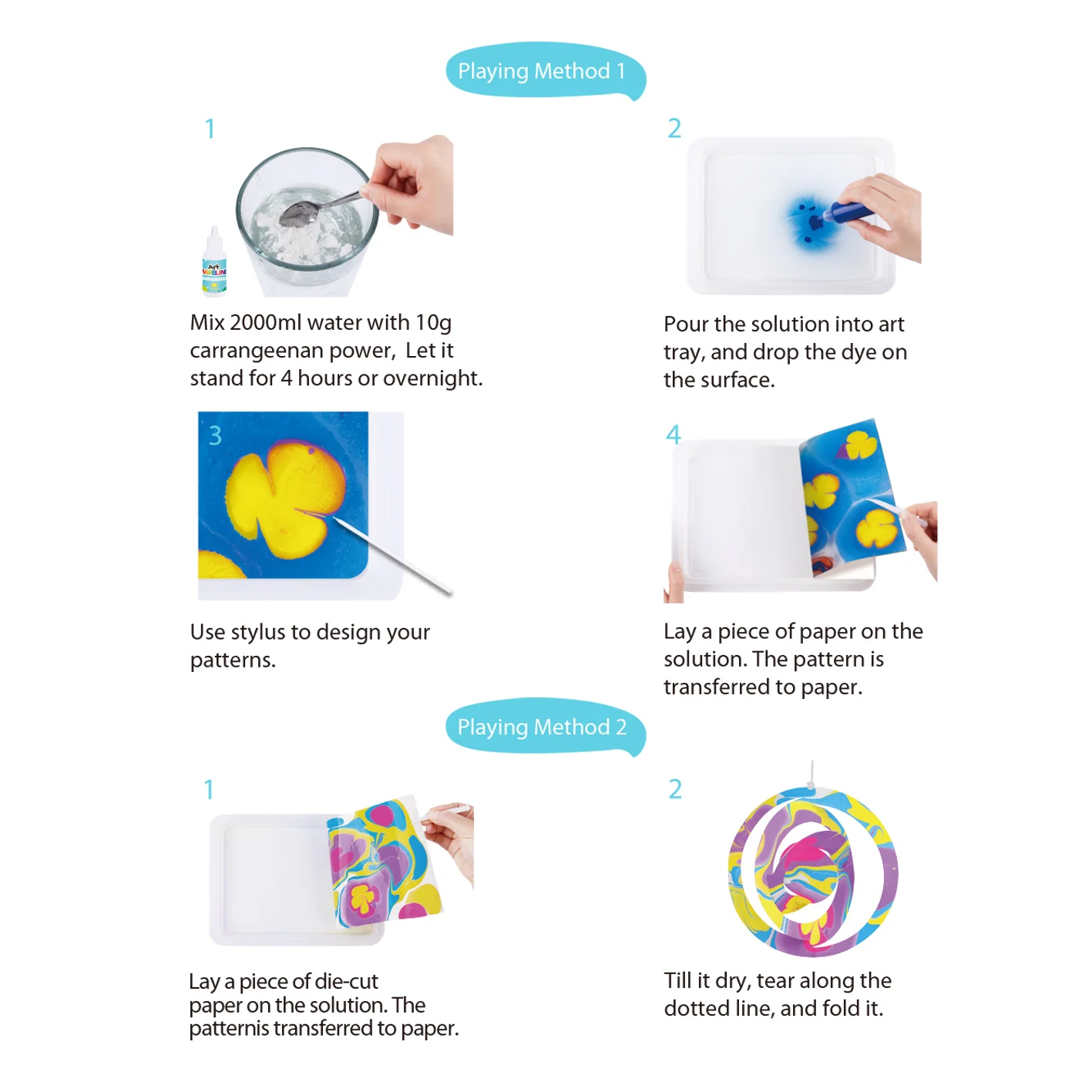 Playing Method 1

1

Art MARBLING

Mix 2000ml water with 10g carrangeenan power, Let it stand for 4 hours or overnight.

2

Pour the solution into art tray, and drop the dye on the surface.

3

Use stylus to design your patterns.

4

Lay a piece of paper on the solution. The pattern is transferred to paper.

Playing Method 2

1

Lay a piece of die-cut paper on the solution. The patternis transferred to paper.

2

Till it dry, tear along the dotted line, and fold it.