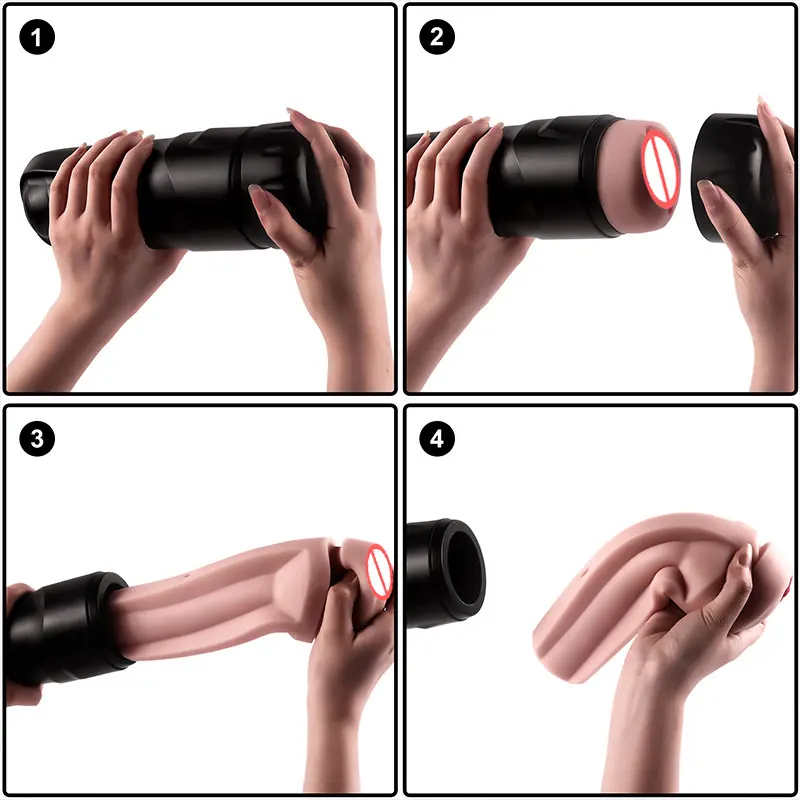 1

2

3

4