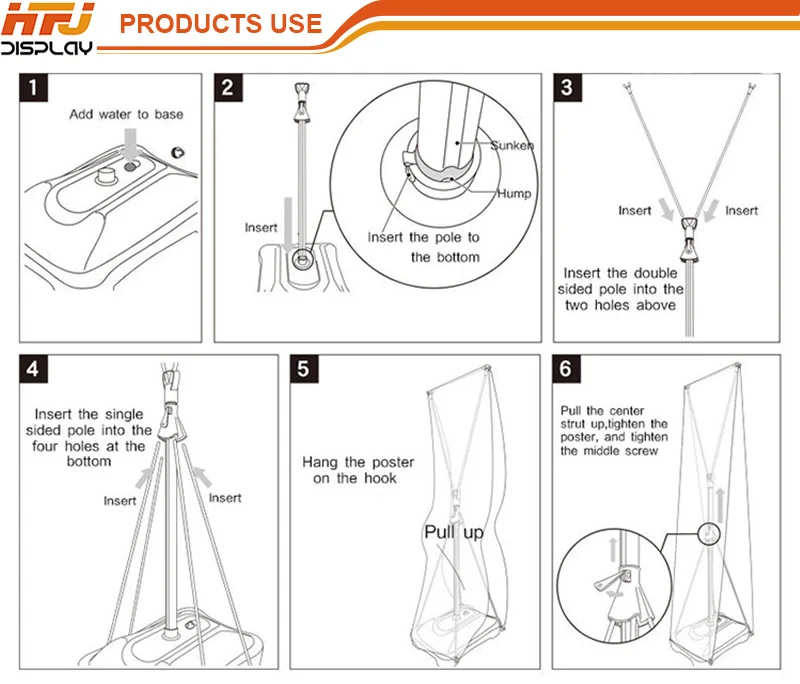 HTJ
DISPLAY
PRODUCTS USE

1
Add water to base

2
Insert
Sunken
Hump
Insert the pole to the bottom

3
Insert
Insert
Insert the double sided pole into the two holes above

4
Insert the single sided pole into the four holes at the bottom
Insert
Insert

5
Hang the poster on the hook
Pull up

6
Pull the center strut up,tighten the poster, and tighten the middle screw