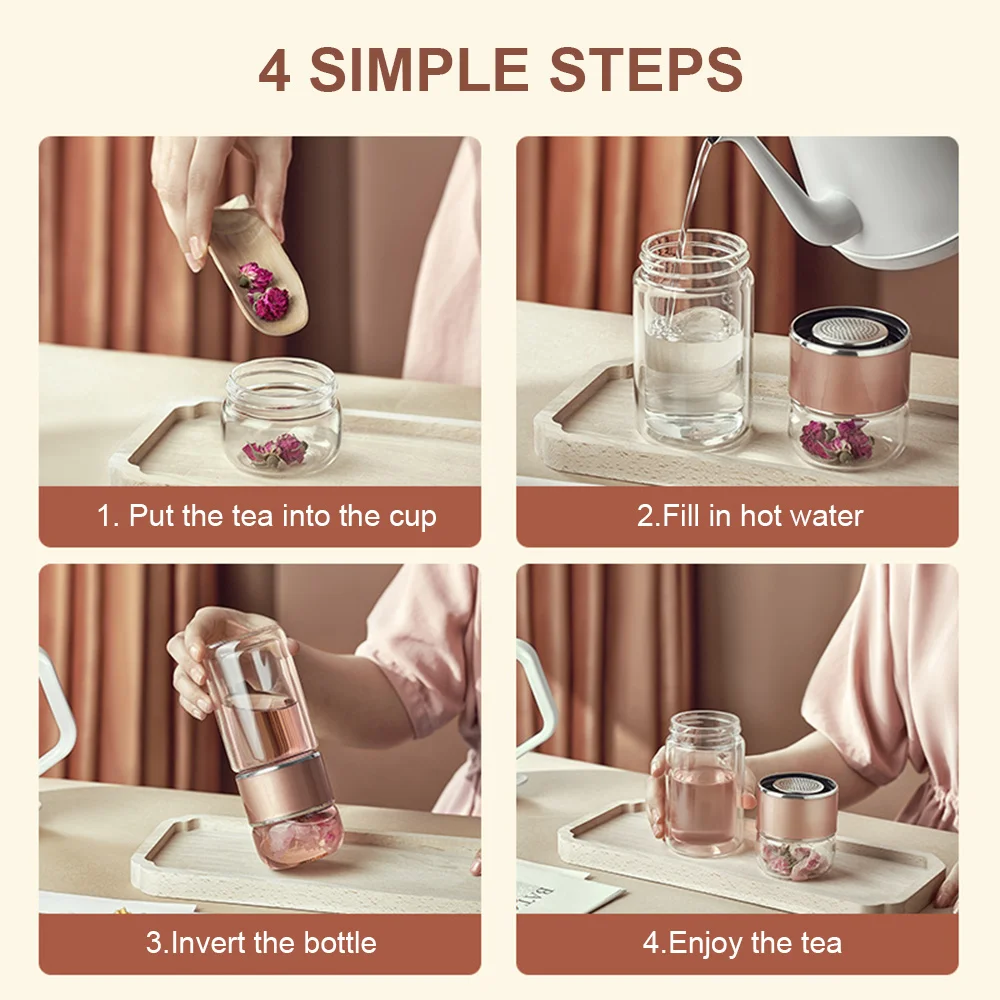 4 SIMPLE STEPS

1. Put the tea into the cup

2.Fill in hot water

3.Invert the bottle

4.Enjoy the tea