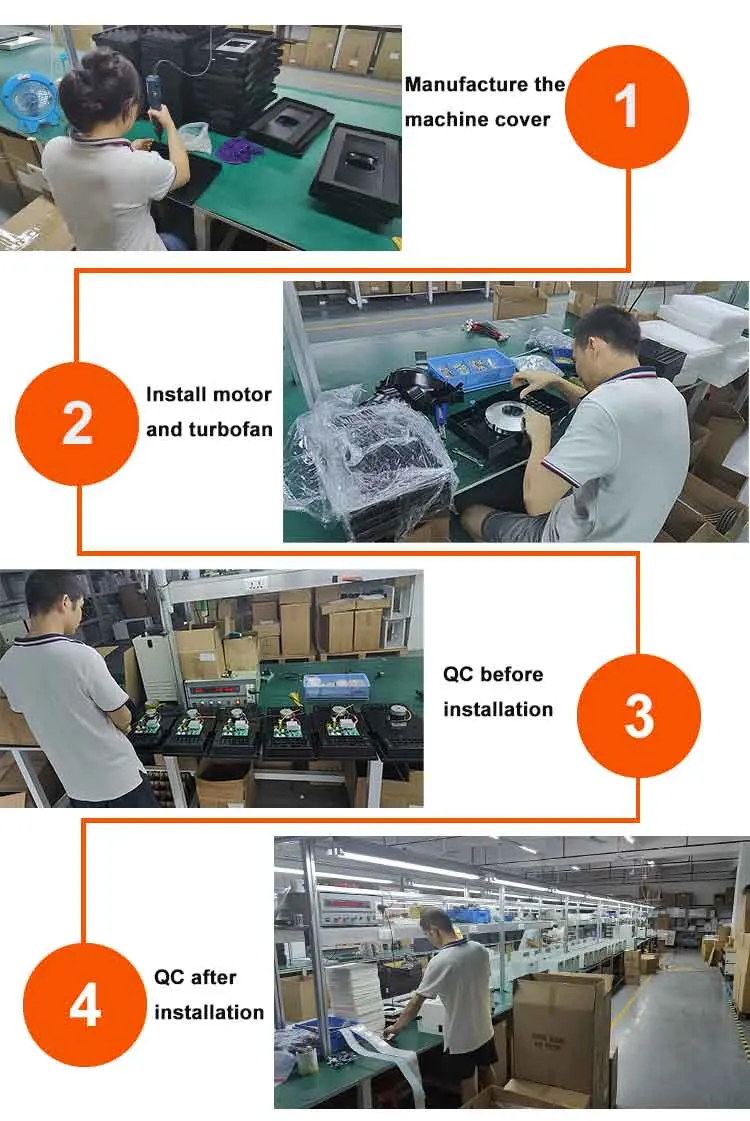 Manufacture the machine cover

1

2

Install motor and turbofan

QC before installation

3

4

QC after installation