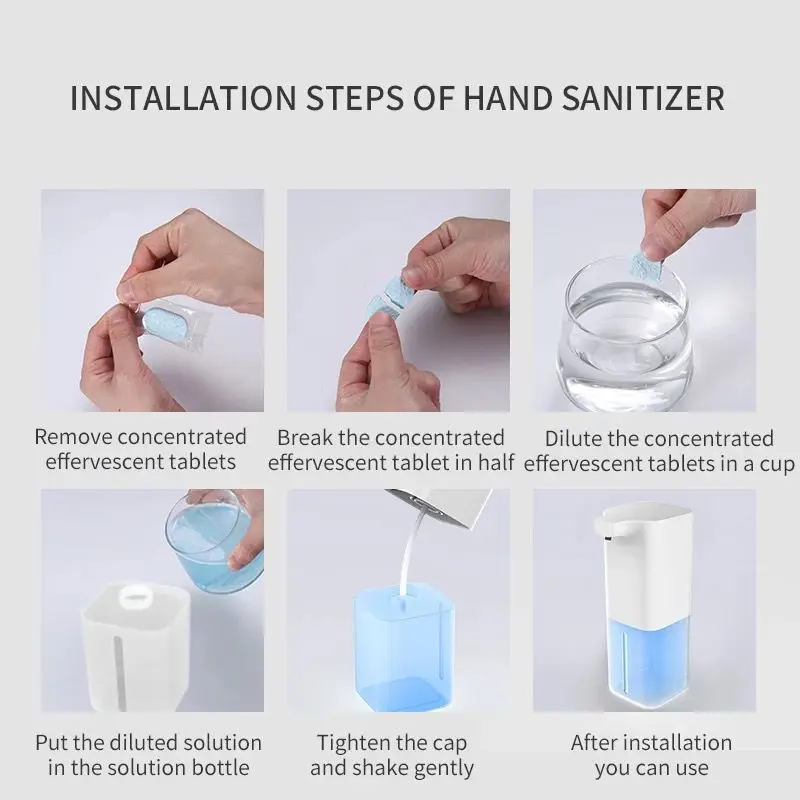 INSTALLATION STEPS OF HAND SANITIZER

Remove concentrated effervescent tablets

Break the concentrated effervescent tablet in half

Dilute the concentrated effervescent tablets in a cup

Put the diluted solution in the solution bottle

Tighten the cap and shake gently

After installation you can use