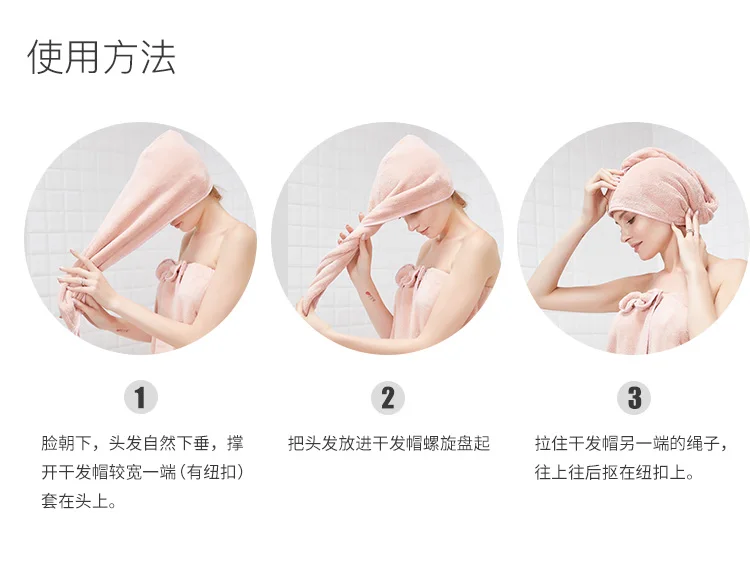 使用方法

1

脸朝下，头发自然下垂，撑开干发帽较宽一端（有纽扣）套在头上。

2

把头发放进干发帽螺旋盘起

3

拉住干发帽另一端的绳子，往上往后抠在纽扣上。