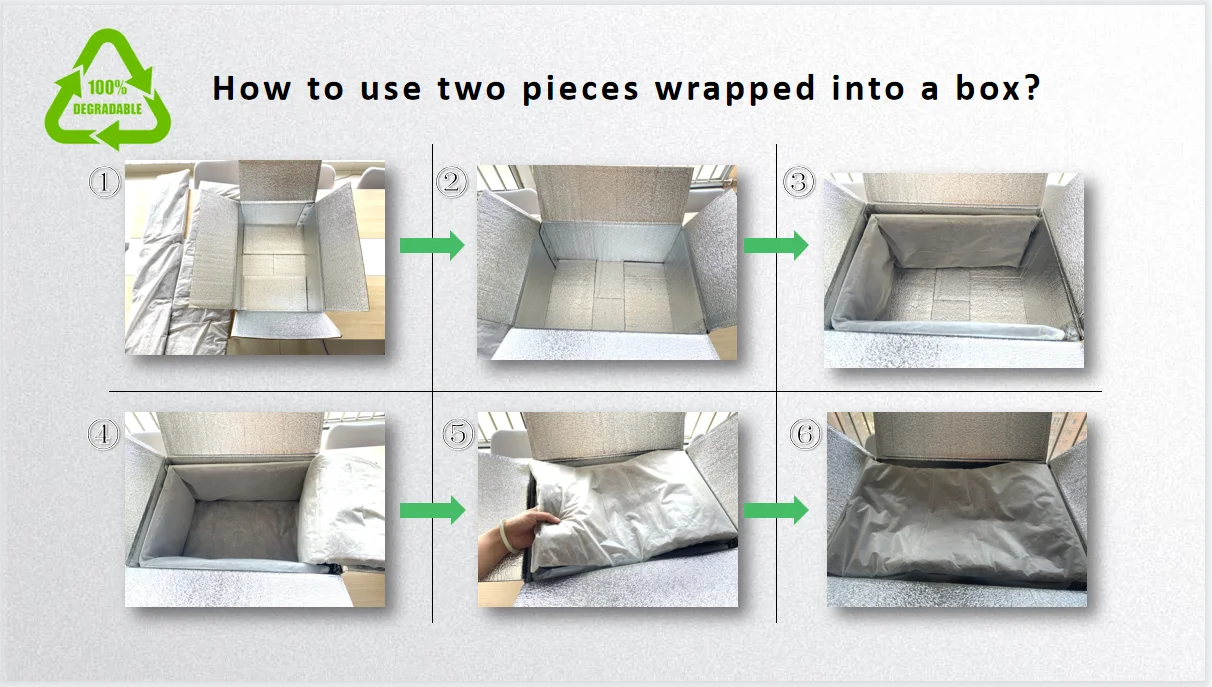 100%
DEGRADABLE

How to use two pieces wrapped into a box?

①
②
③
④
⑤
⑥