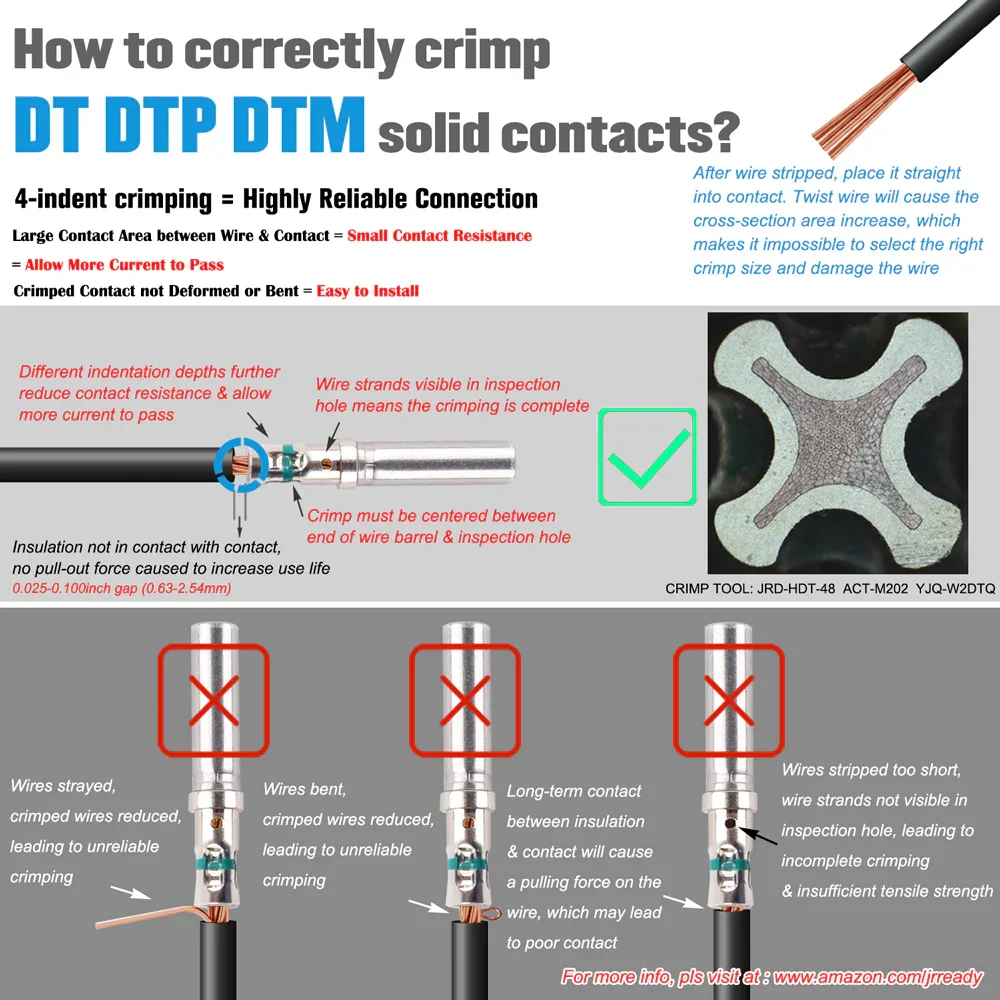 How to correctly crimp
DT DTP DTM solid contacts?

After wire stripped, place it straight into contact. Twist wire will cause the cross-section area increase, which makes it impossible to select the right crimp size and damage the wire

4-indent crimping = Highly Reliable Connection
Large Contact Area between Wire & Contact = Small Contact Resistance = Allow More Current to Pass
Crimped Contact not Deformed or Bent = Easy to Install

Different indentation depths further reduce contact resistance & allow more current to pass

Wire strands visible in inspection hole means the crimping is complete

Crimp must be centered between end of wire barrel & inspection hole

Insulation not in contact with contact, no pull-out force caused to increase use life
0.025-0.100inch gap (0.63-2.54mm)

CRIMP TOOL: JRD-HDT-48 ACT-M202 YJQ-W2DTQ

Wires strayed, crimped wires reduced, leading to unreliable crimping

Wires bent, crimped wires reduced, leading to unreliable crimping

Long-term contact between insulation & contact will cause a pulling force on the wire, which may lead to poor contact

Wires stripped too short, wire strands not visible in inspection hole, leading to incomplete crimping & insufficient tensile strength

For more info, pls visit at : www.amazon.com/jrready