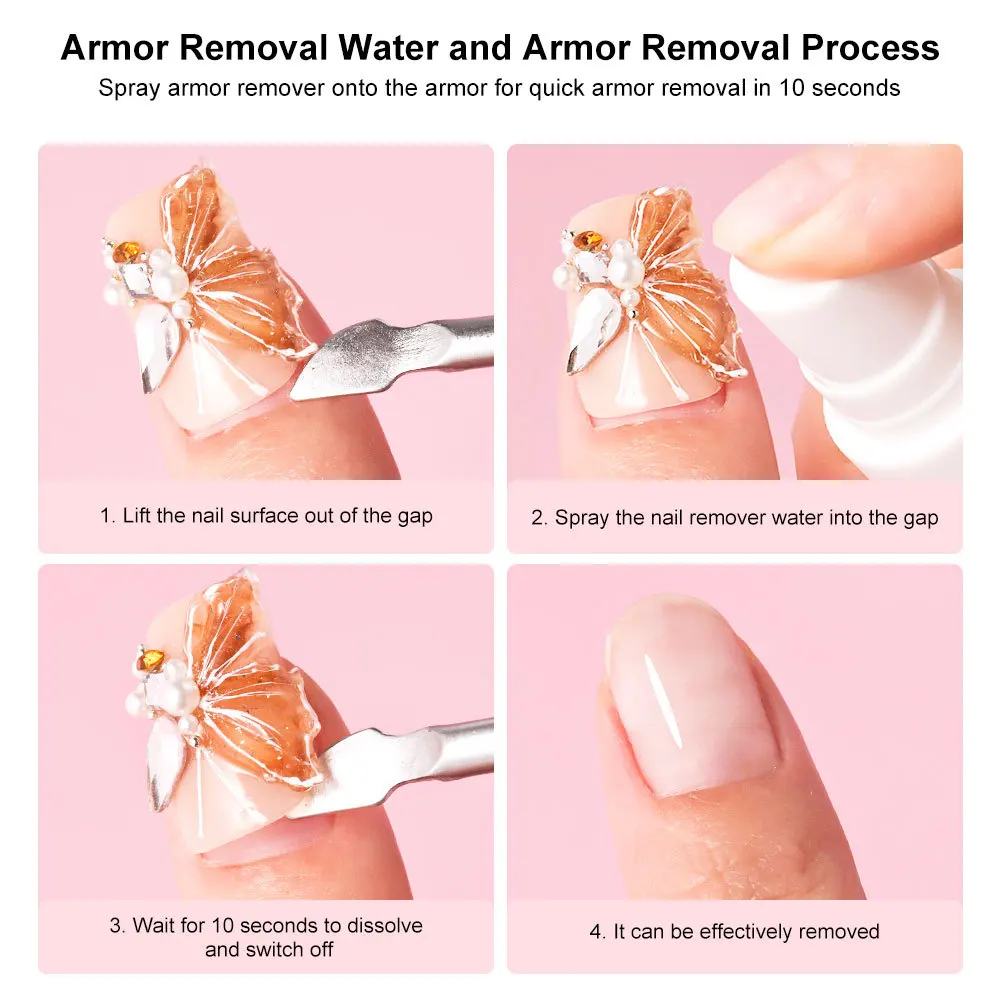 Armor Removal Water and Armor Removal Process
Spray armor remover onto the armor for quick armor removal in 10 seconds

1. Lift the nail surface out of the gap

2. Spray the nail remover water into the gap

3. Wait for 10 seconds to dissolve and switch off

4. It can be effectively removed