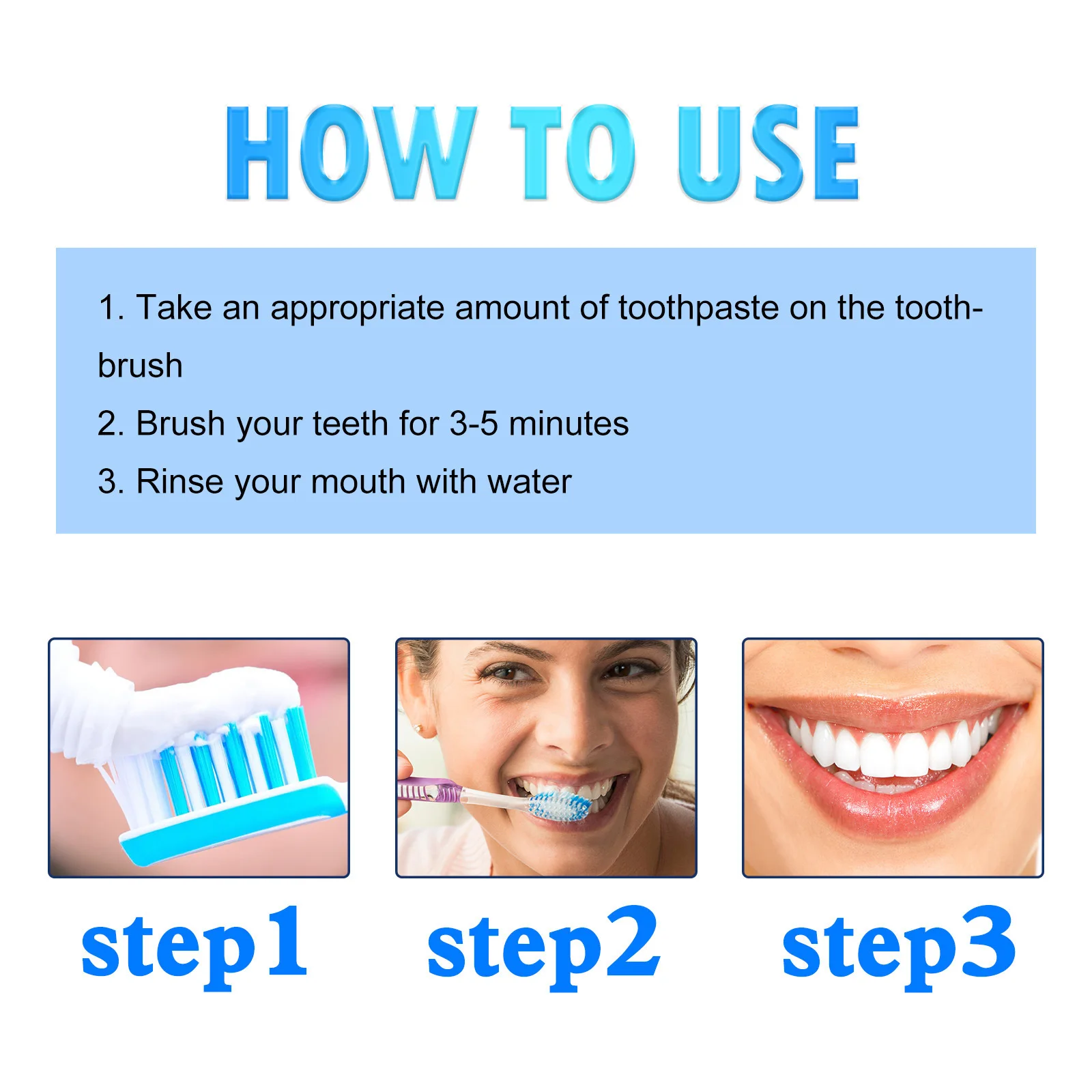 HOW TO USE

1. Take an appropriate amount of toothpaste on the toothbrush

2. Brush your teeth for 3-5 minutes

3. Rinse your mouth with water

step1

step2

step3