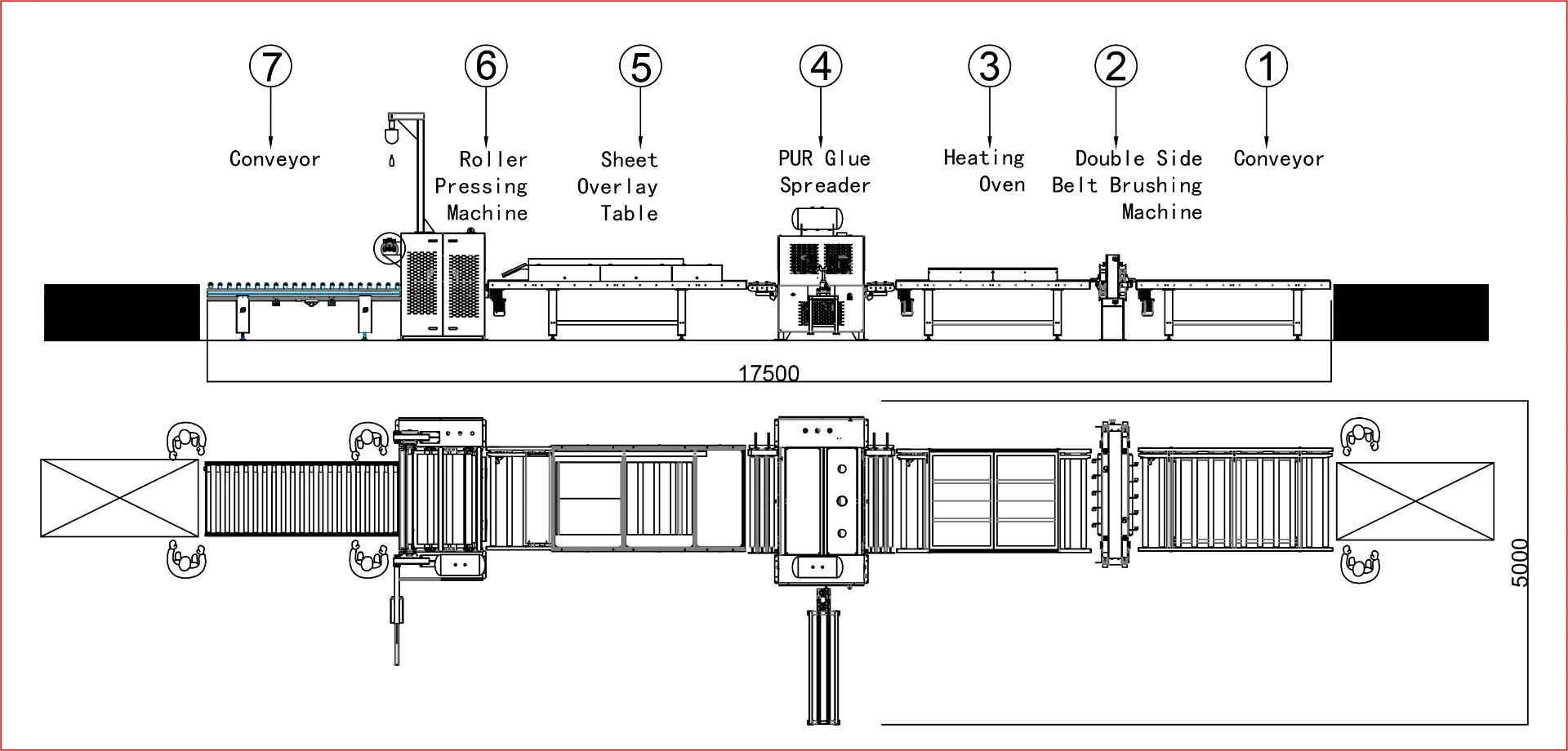 7
Conveyor

6
Roller Pressing Machine

5
Sheet Overlay Table

4
PUR Glue Spreader

3
Heating Oven

2
Double Side Belt Brushing Machine

1
Conveyor

17500

5000