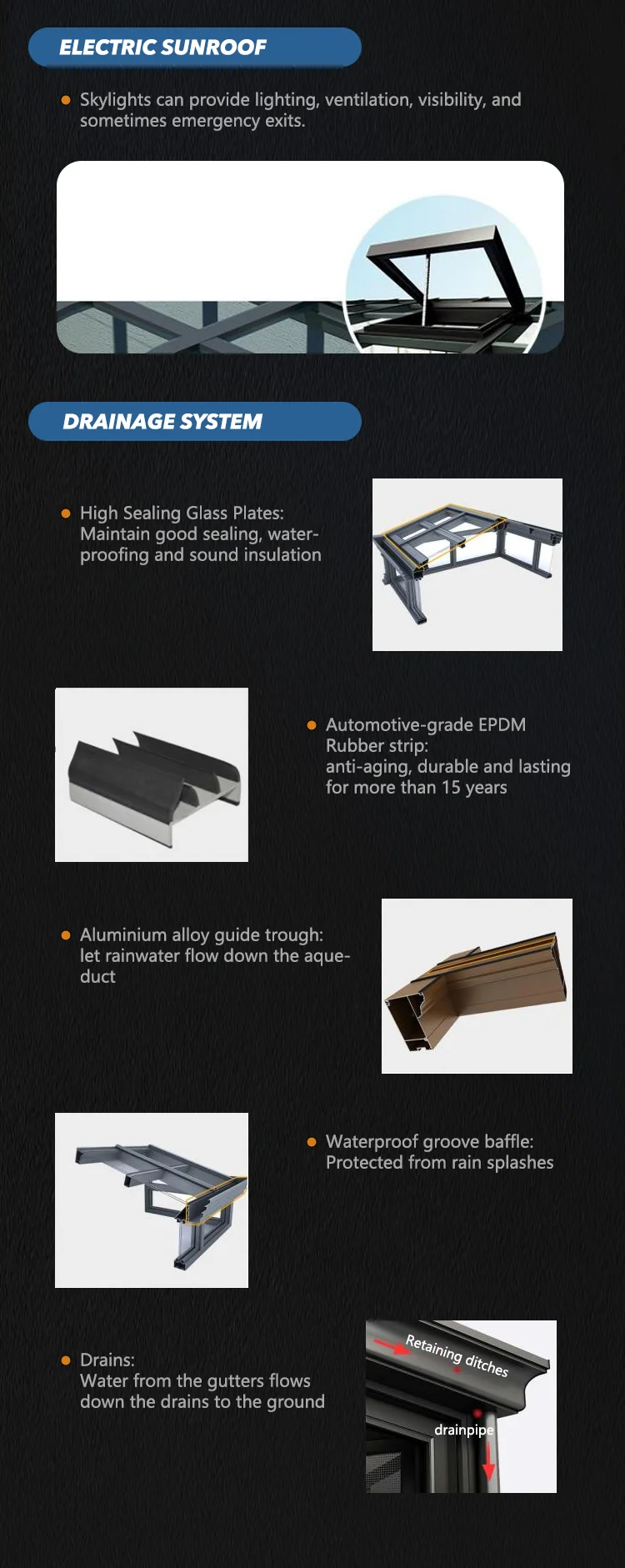 ELECTRIC SUNROOF

• Skylights can provide lighting, ventilation, visibility, and sometimes emergency exits.

DRAINAGE SYSTEM

• High Sealing Glass Plates: Maintain good sealing, waterproofing and sound insulation

• Automotive-grade EPDM Rubber strip: anti-aging, durable and lasting for more than 15 years

• Aluminium alloy guide trough: let rainwater flow down the aqueduct

• Waterproof groove baffle: Protected from rain splashes

• Drains: Water from the gutters flows down the drains to the ground

Retaining ditches

drainpipe