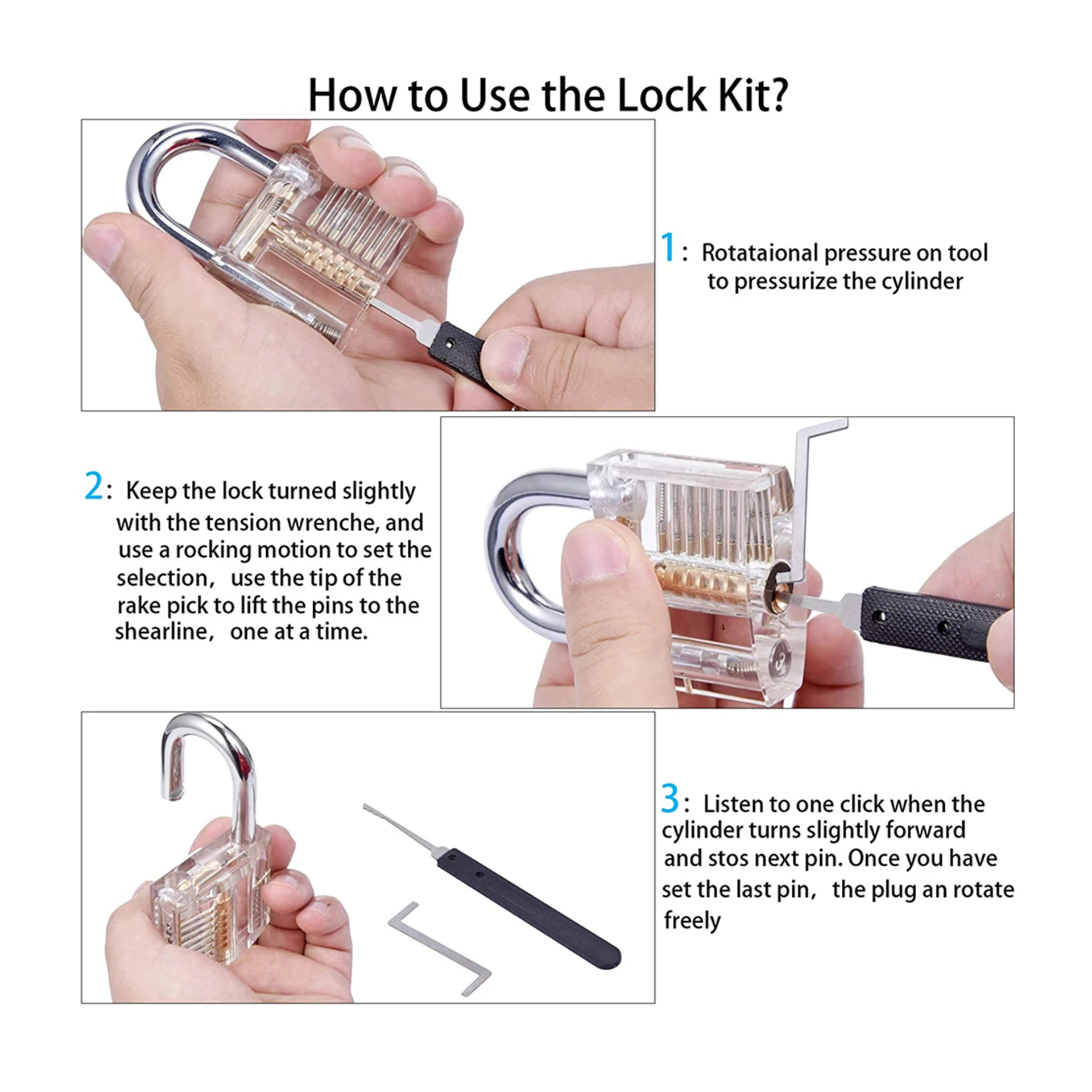 How to Use the Lock Kit?

1: Rotataional pressure on tool to pressurize the cylinder

2: Keep the lock turned slightly with the tension wrenche, and use a rocking motion to set the selection, use the tip of the rake pick to lift the pins to the shearline, one at a time.

3: Listen to one click when the cylinder turns slightly forward and stos next pin. Once you have set the last pin, the plug an rotate freely