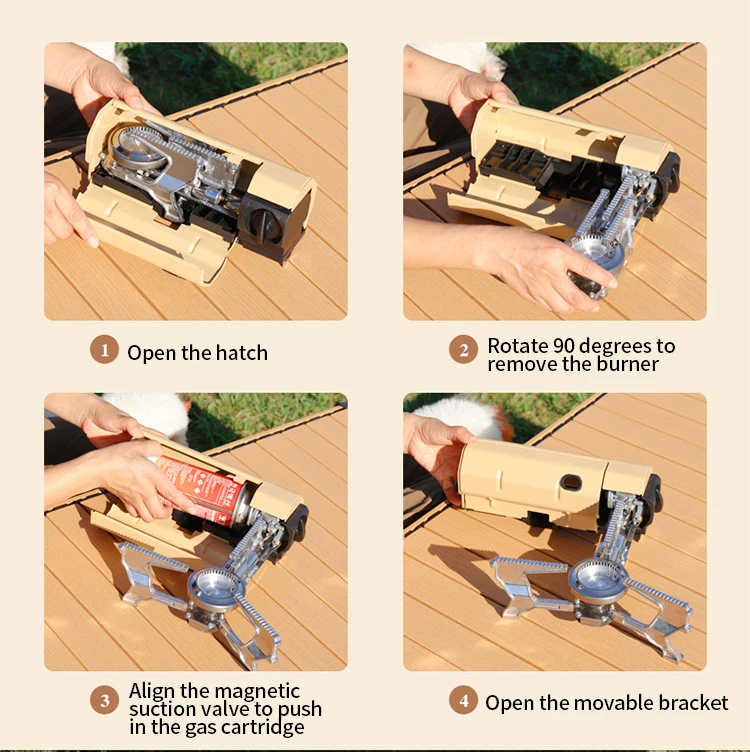 1 Open the hatch

2 Rotate 90 degrees to remove the burner

3 Align the magnetic suction valve to push in the gas cartridge

4 Open the movable bracket