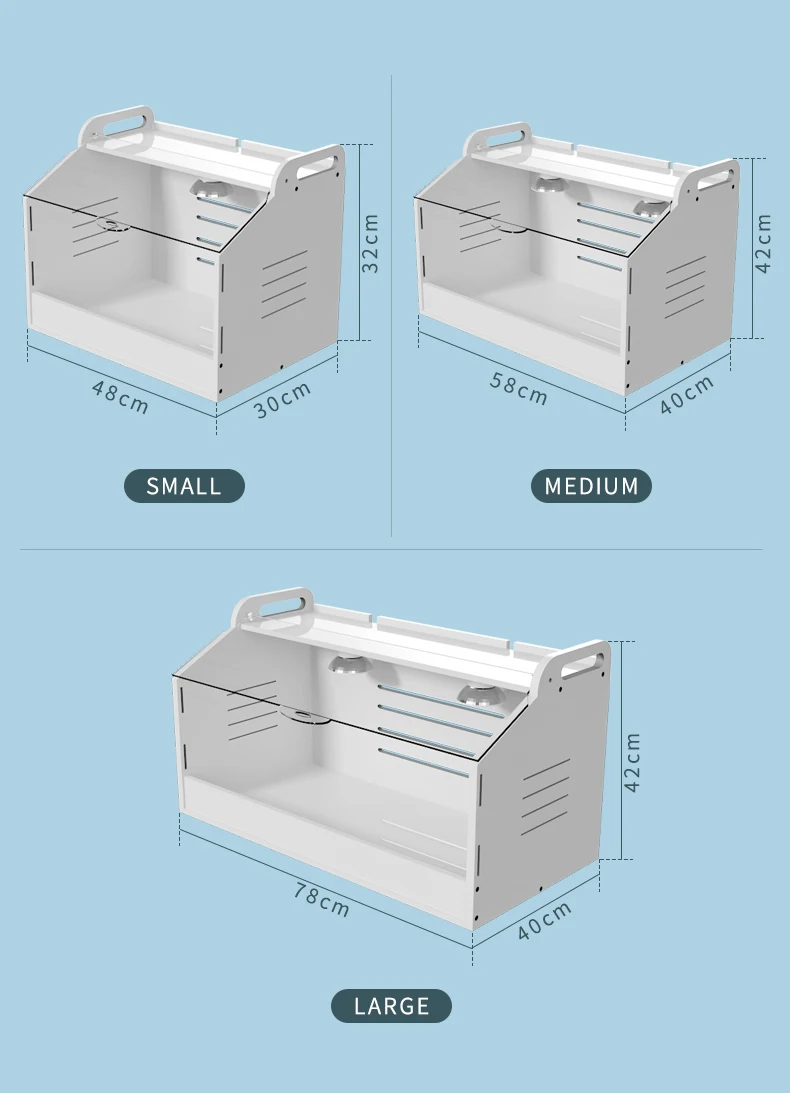 32cm
48cm
30cm
SMALL

42cm
58cm
40cm
MEDIUM

42cm
78cm
40cm
LARGE