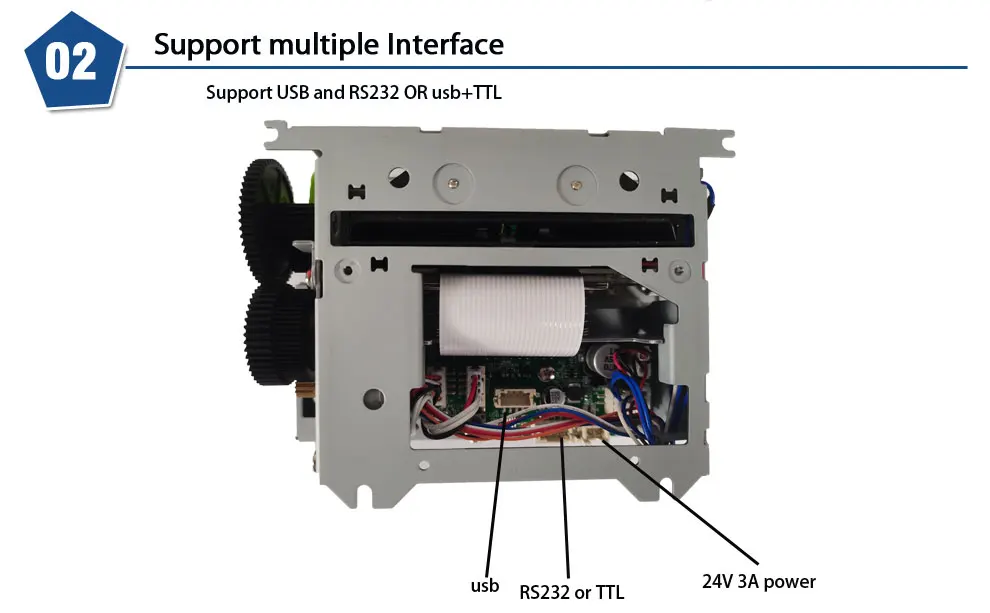 02
Support multiple Interface
Support USB and RS232 OR usb+TTL

usb
RS232 or TTL
24V 3A power