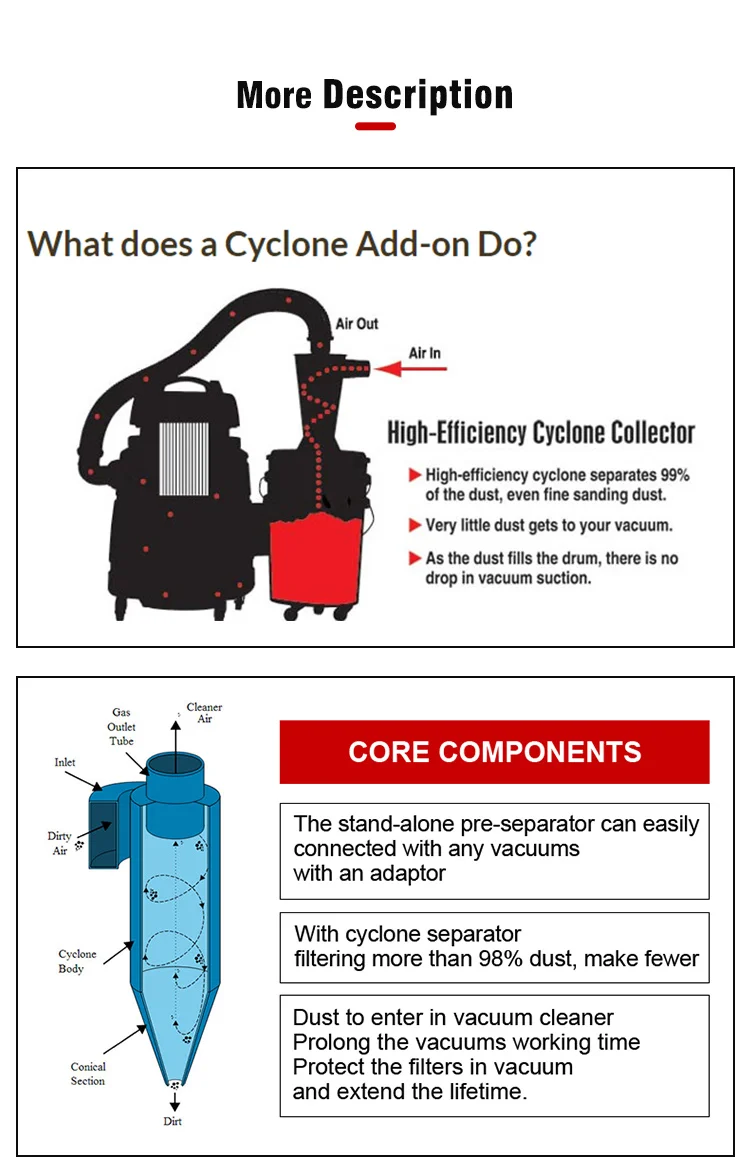 More Description

What does a Cyclone Add-on Do?

Air Out

Air In

High-Efficiency Cyclone Collector

High-efficiency cyclone separates 99% of the dust, even fine sanding dust.

Very little dust gets to your vacuum.

As the dust fills the drum, there is no drop in vacuum suction.

Gas Outlet Tube

Cleaner Air

Inlet

Dirty Air

Cyclone Body

Conical Section

Dirt

CORE COMPONENTS

The stand-alone pre-separator can easily connected with any vacuums with an adaptor

With cyclone separator filtering more than 98% dust, make fewer

Dust to enter in vacuum cleaner
Prolong the vacuums working time
Protect the filters in vacuum and extend the lifetime.