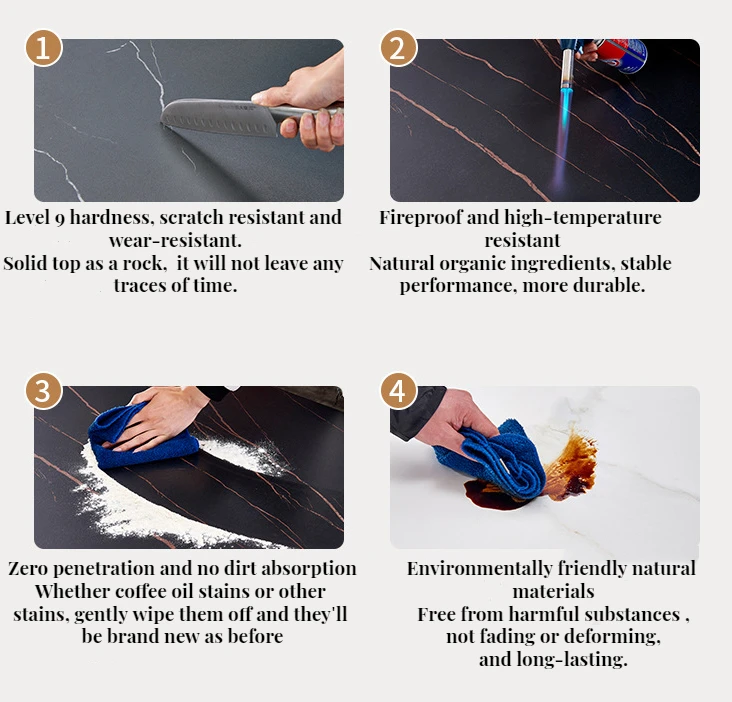 1

Level 9 hardness, scratch resistant and wear-resistant.
Solid top as a rock, it will not leave any traces of time.

2

Fireproof and high-temperature resistant
Natural organic ingredients, stable performance, more durable.

3

Zero penetration and no dirt absorption
Whether coffee oil stains or other stains, gently wipe them off and they'll be brand new as before

4

Environmentally friendly natural materials
Free from harmful substances , not fading or deforming, and long-lasting.