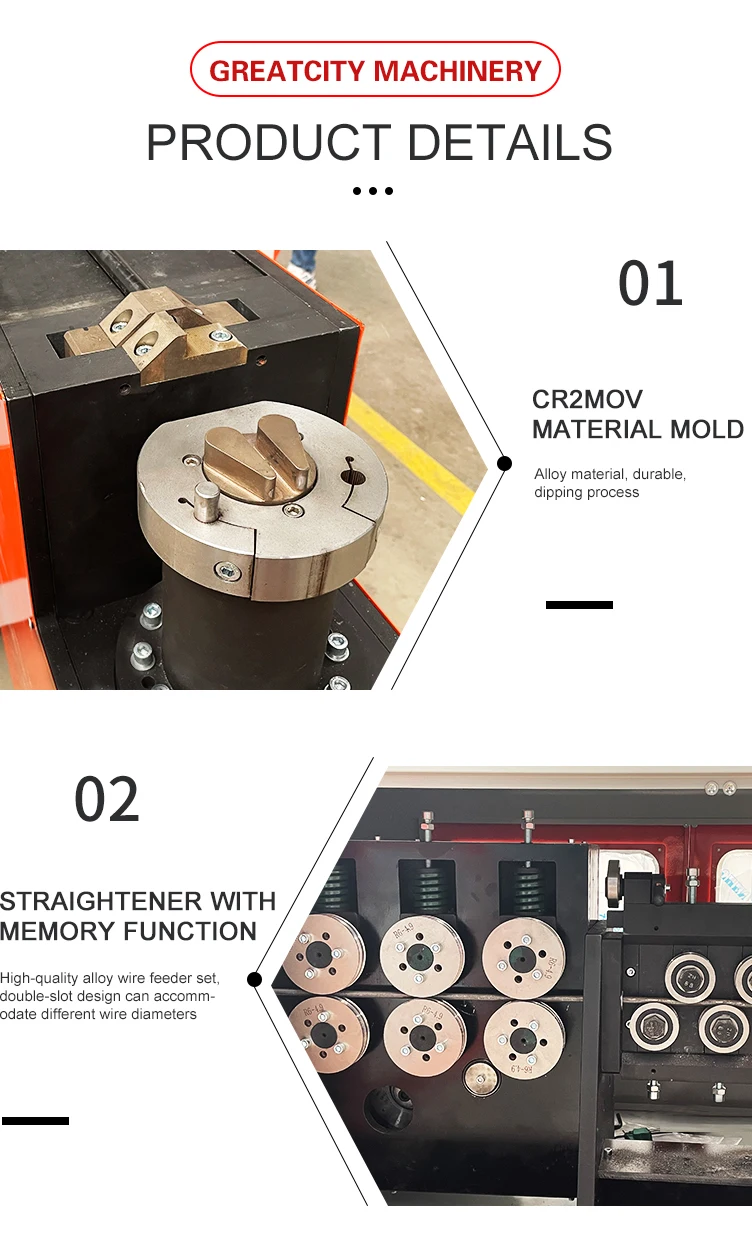 GREATCITY MACHINERY

PRODUCT DETAILS

01

CR2MOV MATERIAL MOLD

Alloy material, durable, dipping process

02

STRAIGHTENER WITH MEMORY FUNCTION

High-quality alloy wire feeder set, double-slot design can accommodate different wire diameters