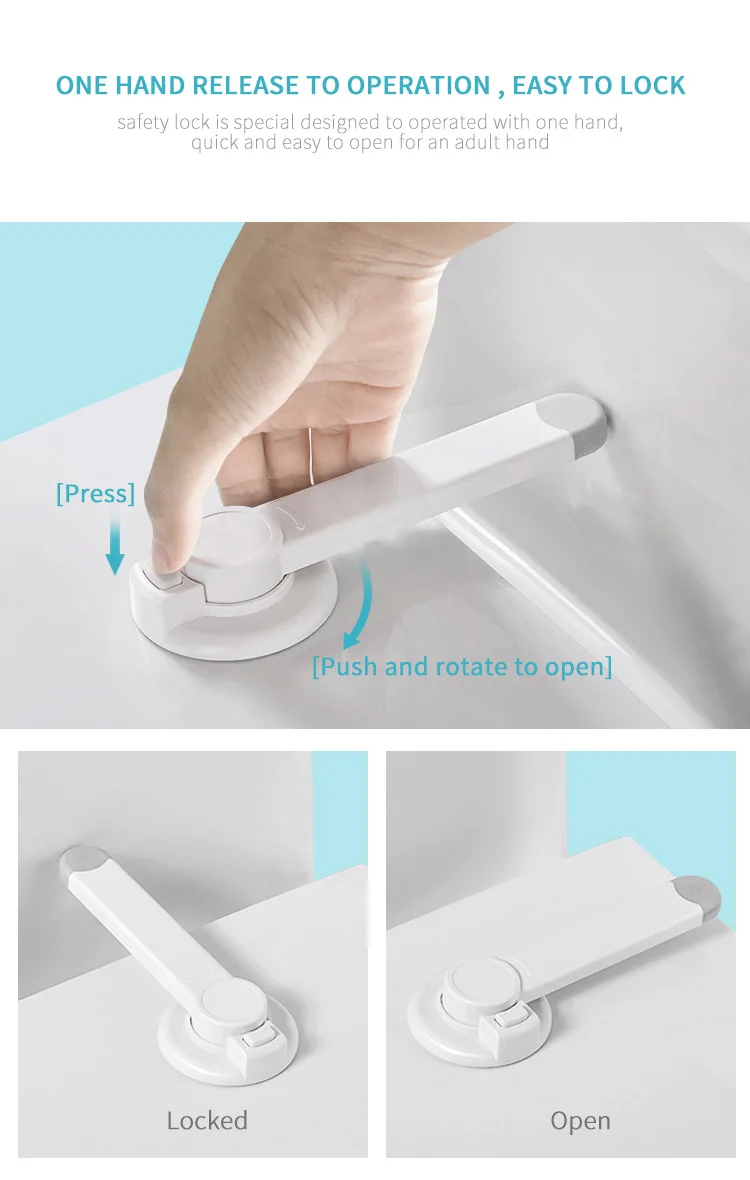 ONE HAND RELEASE TO OPERATION , EASY TO LOCK

safety lock is special designed to operated with one hand, quick and easy to open for an adult hand

[Press]

[Push and rotate to open]

Locked

Open