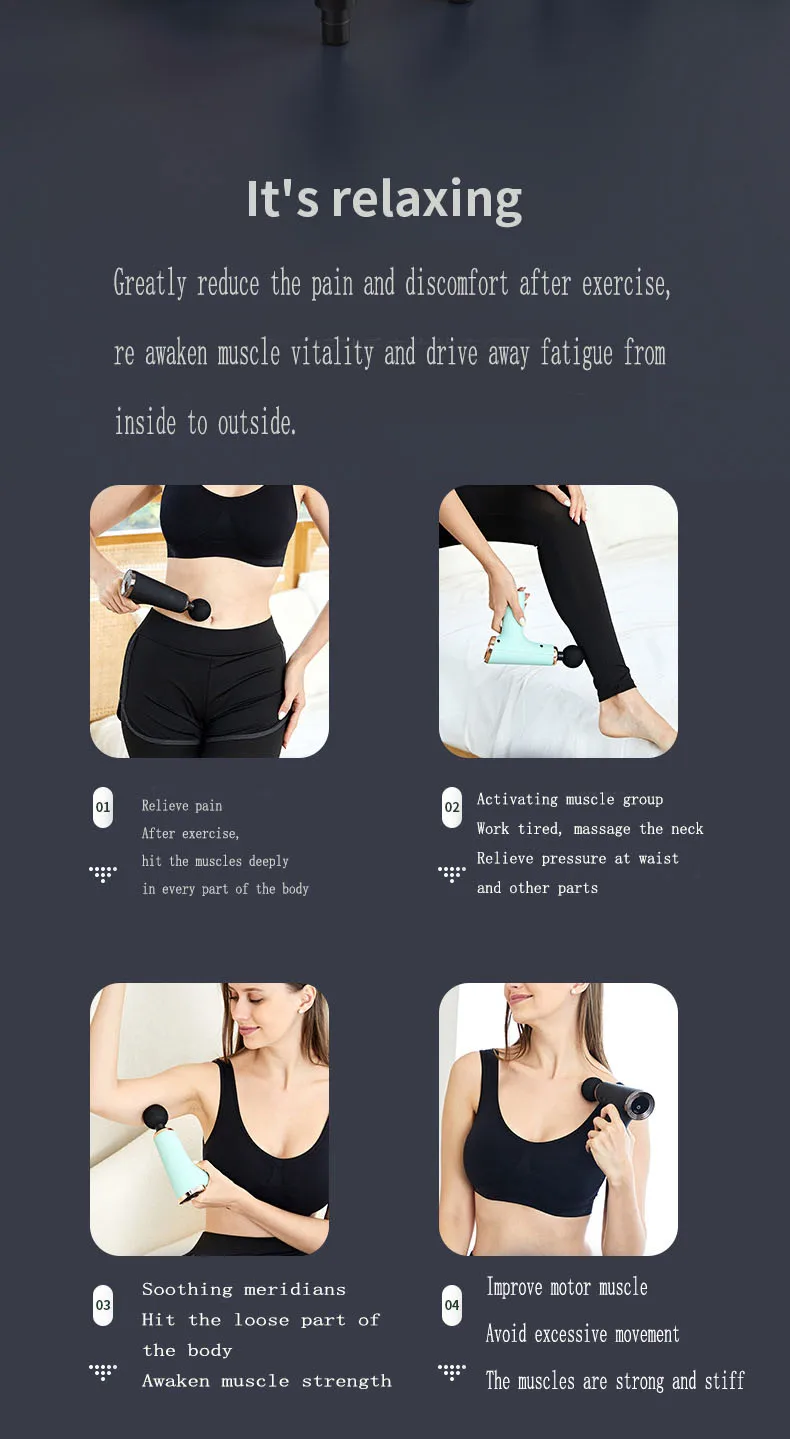 It's relaxing

Greatly reduce the pain and discomfort after exercise, re awaken muscle vitality and drive away fatigue from inside to outside.

01
Relieve pain
After exercise,
hit the muscles deeply
in every part of the body

02
Activating muscle group
Work tired, massage the neck
Relieve pressure at waist
and other parts

03
Soothing meridians
Hit the loose part of the body
Awaken muscle strength

04
Improve motor muscle
Avoid excessive movement
The muscles are strong and stiff