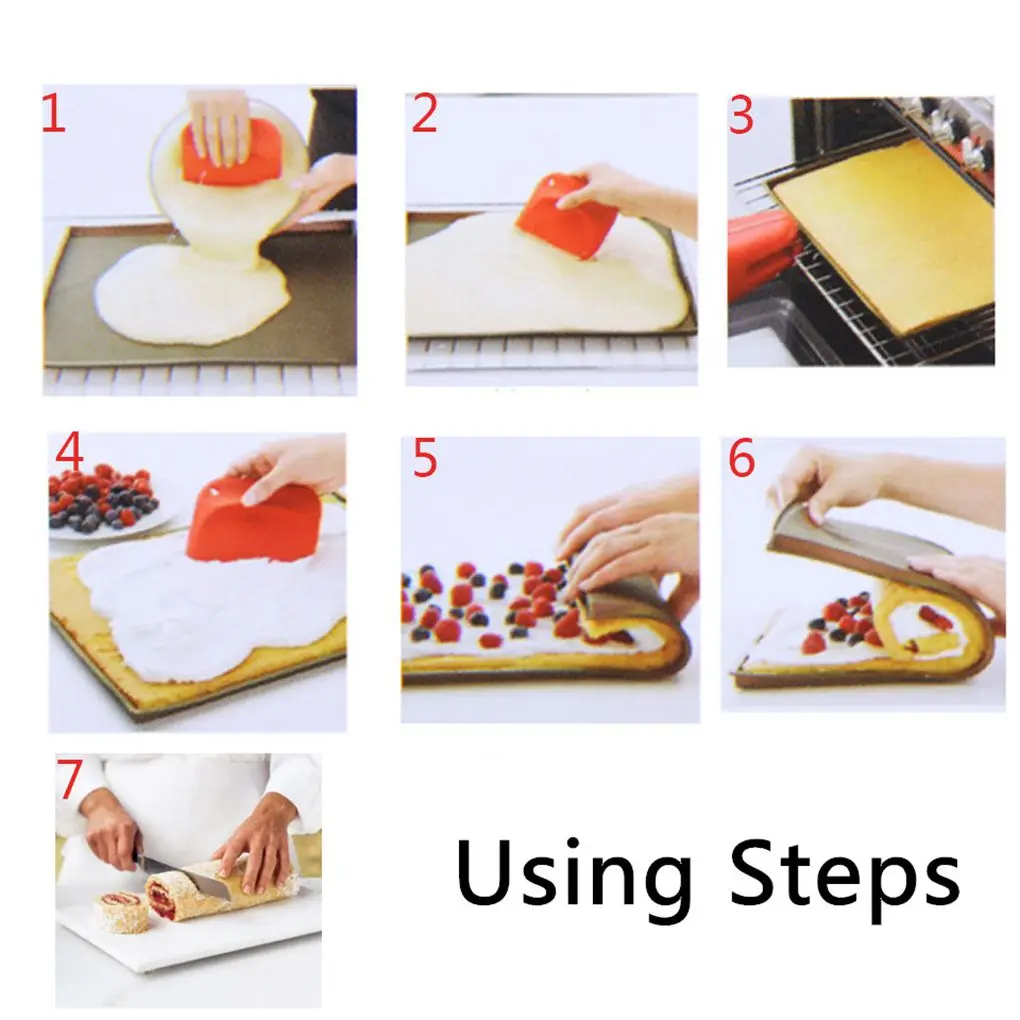 1

2

3

4

5

6

7

Using Steps