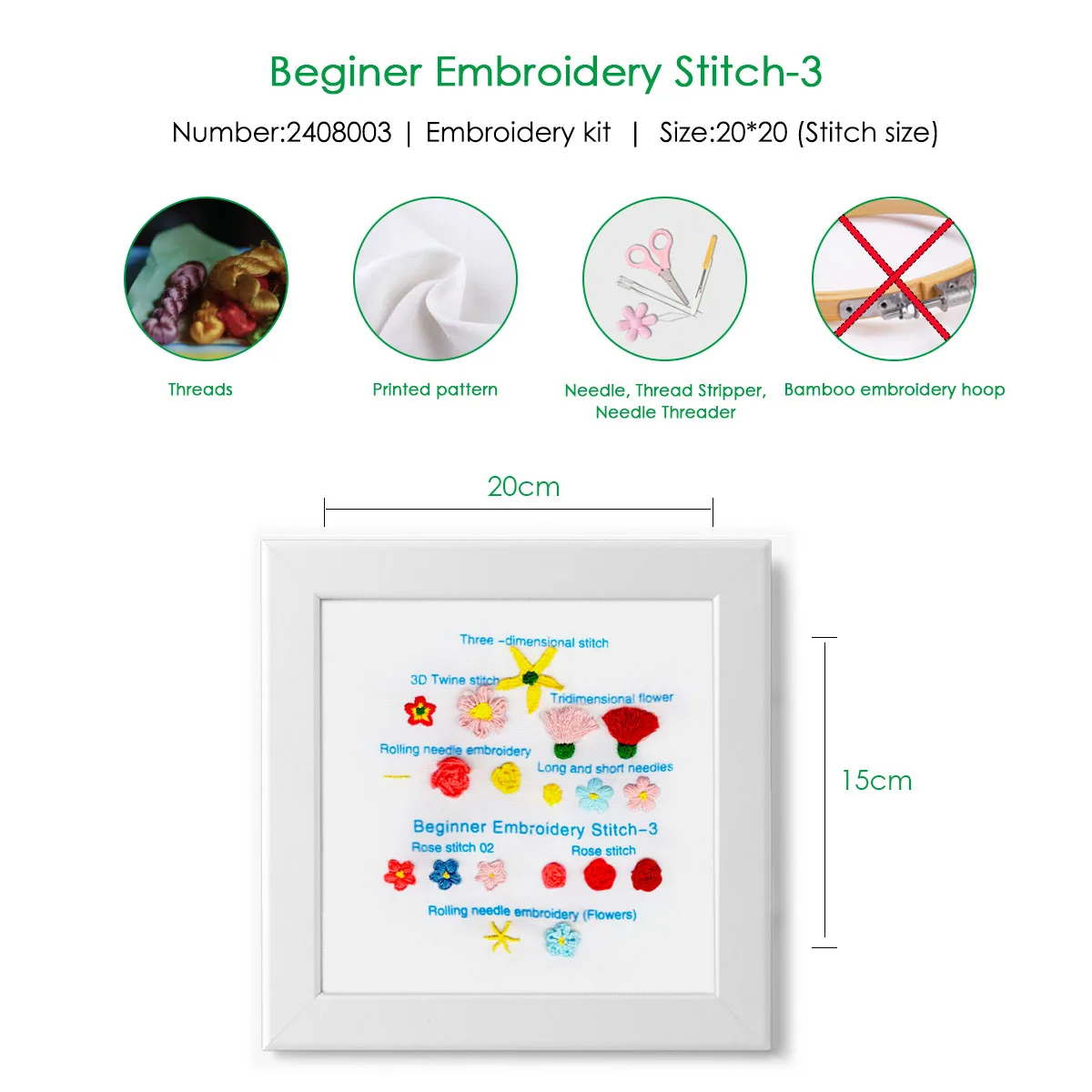 Beginer Embroidery Stitch-3

Number:2408003 | Embroidery kit | Size:20*20 (Stitch size)

Threads

Printed pattern

Needle, Thread Stripper, Needle Threader

Bamboo embroidery hoop

20cm

15cm

Three -dimensional stitch

3D Twine stitch

Tridimensional flower

Rolling needle embroidery

Long and short needles

Beginner Embroidery Stitch-3

Rose stitch 02

Rose stitch

Rolling needle embroidery (Flowers)