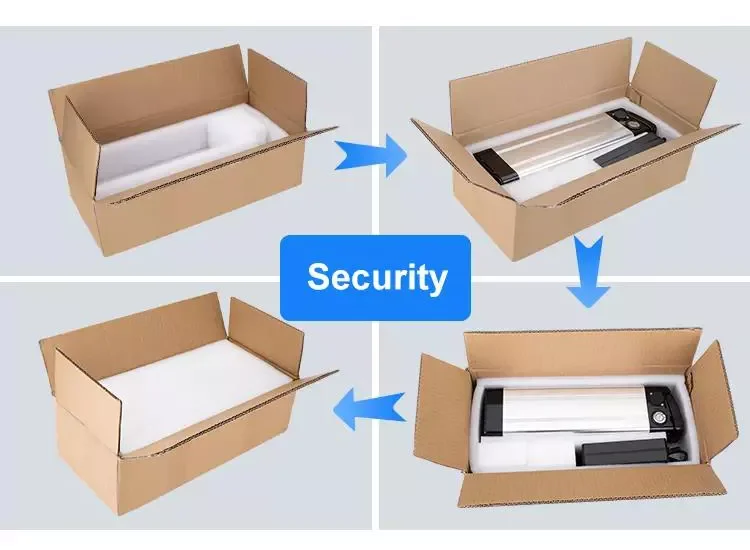 Security