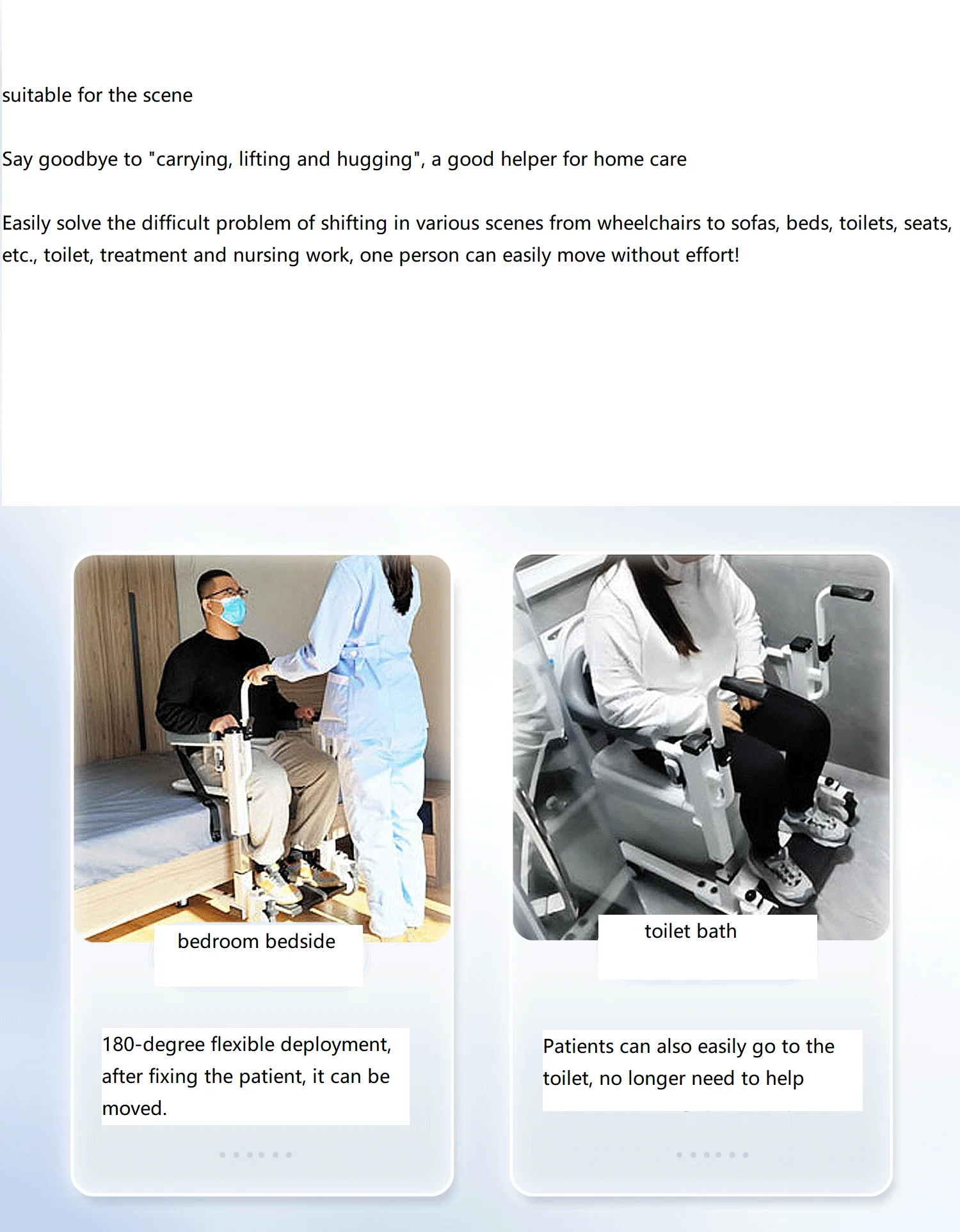 suitable for the scene

Say goodbye to "carrying, lifting and hugging", a good helper for home care

Easily solve the difficult problem of shifting in various scenes from wheelchairs to sofas, beds, toilets, seats, etc., toilet, treatment and nursing work, one person can easily move without effort!

bedroom bedside

180-degree flexible deployment, after fixing the patient, it can be moved.

toilet bath

Patients can also easily go to the toilet, no longer need to help