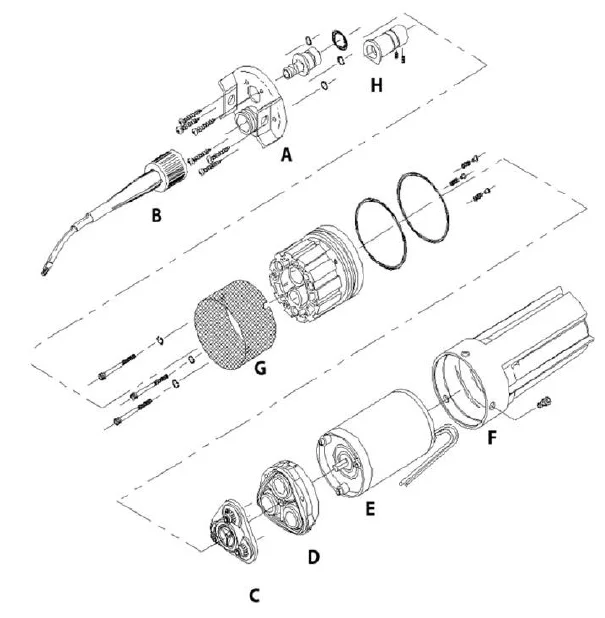 H
A
B
G
F
E
D
C