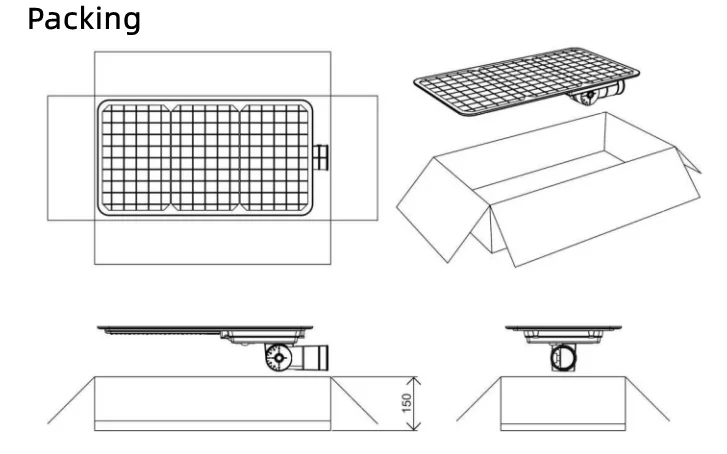 Packing

150