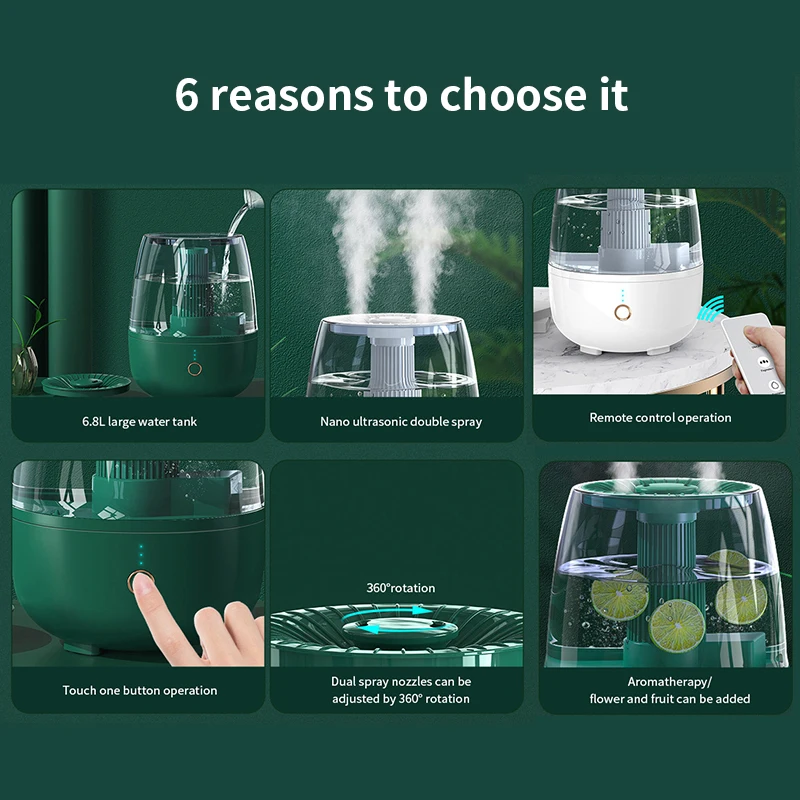 6 reasons to choose it

6.8L large water tank

Nano ultrasonic double spray

Remote control operation

Touch one button operation

360°rotation

Dual spray nozzles can be adjusted by 360° rotation

Aromatherapy/ flower and fruit can be added