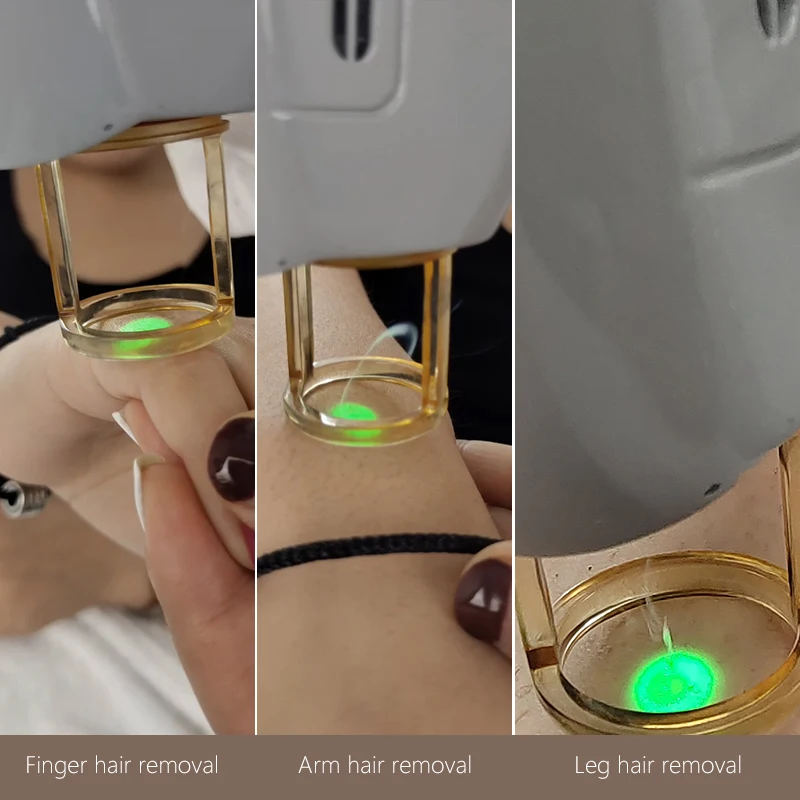 Finger hair removal

Arm hair removal

Leg hair removal