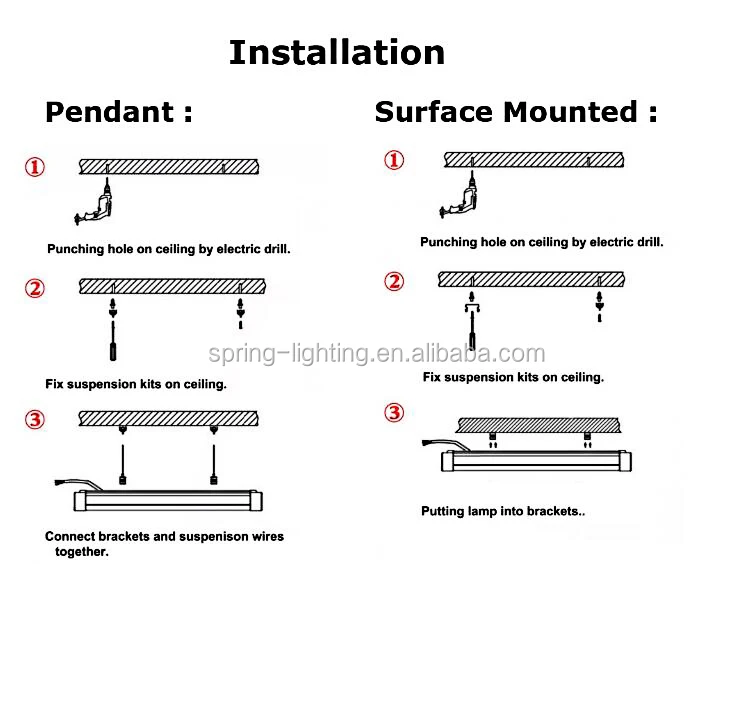 Installation

Pendant :

①

Punching hole on ceiling by electric drill.

②

Fix suspension kits on ceiling.

③

Connect brackets and suspenison wires together.

Surface Mounted :

①

Punching hole on ceiling by electric drill.

②

Fix suspension kits on ceiling.

③

Putting lamp into brackets..

spring-lighting.en.alibaba.com