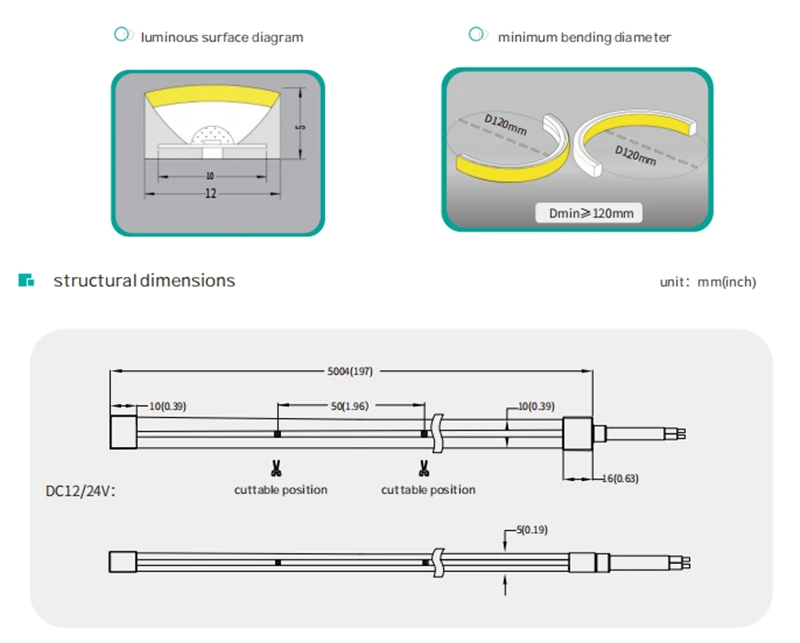 luminous surface diagram

5

10

12

minimum bending diameter

D120mm

D120mm

Dmin≥120mm

structural dimensions

unit: mm(inch)

5004(197)

10(0.39)

50(1.96)

10(0.39)

16(0.63)

cuttable position

cuttable position

DC12/24V:

5(0.19)