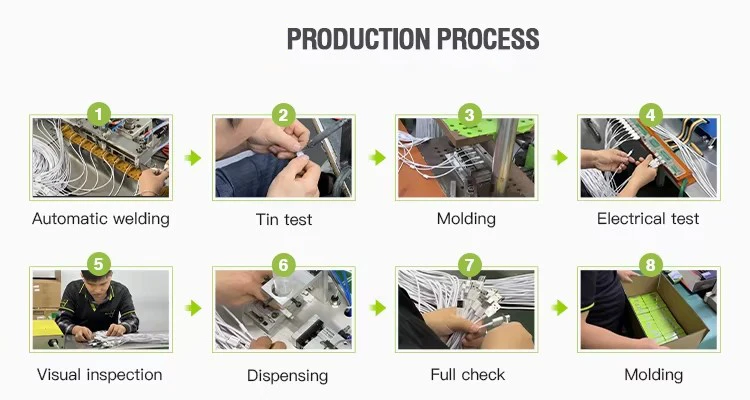 PRODUCTION PROCESS

1
Automatic welding

2
Tin test

3
Molding

4
Electrical test

5
Visual inspection

6
Dispensing

7
Full check

8
Molding