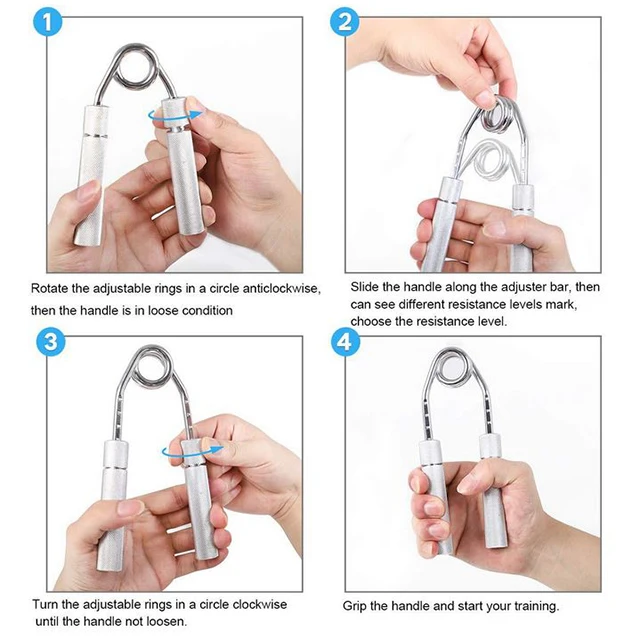 1

Rotate the adjustable rings in a circle anticlockwise, then the handle is in loose condition

2

Slide the handle along the adjuster bar, then can see different resistance levels mark, choose the resistance level.

3

Turn the adjustable rings in a circle clockwise until the handle not loosen.

4

Grip the handle and start your training.