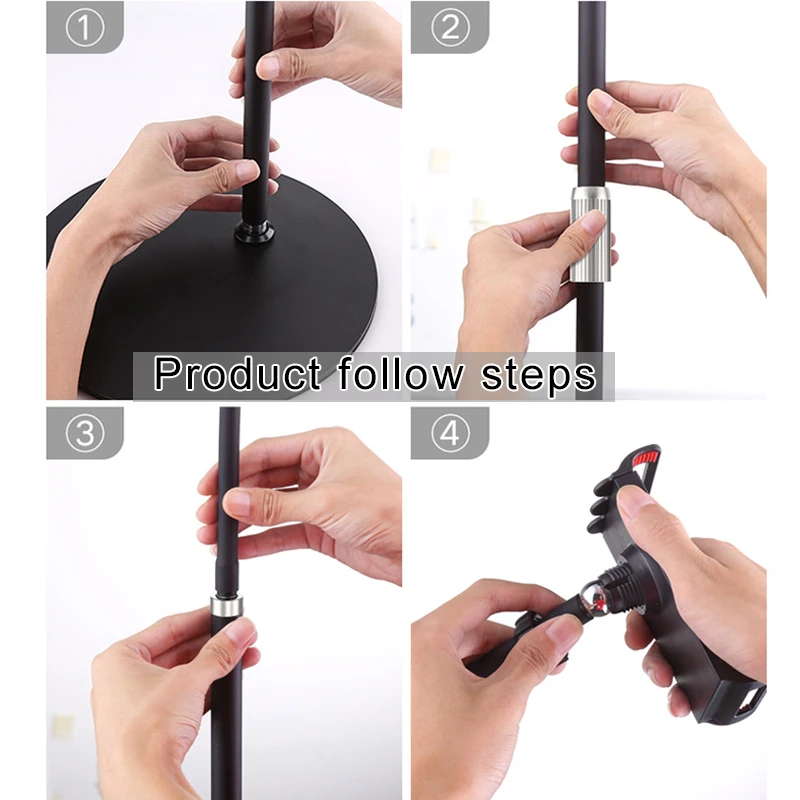 ①

②

Product follow steps

③

④